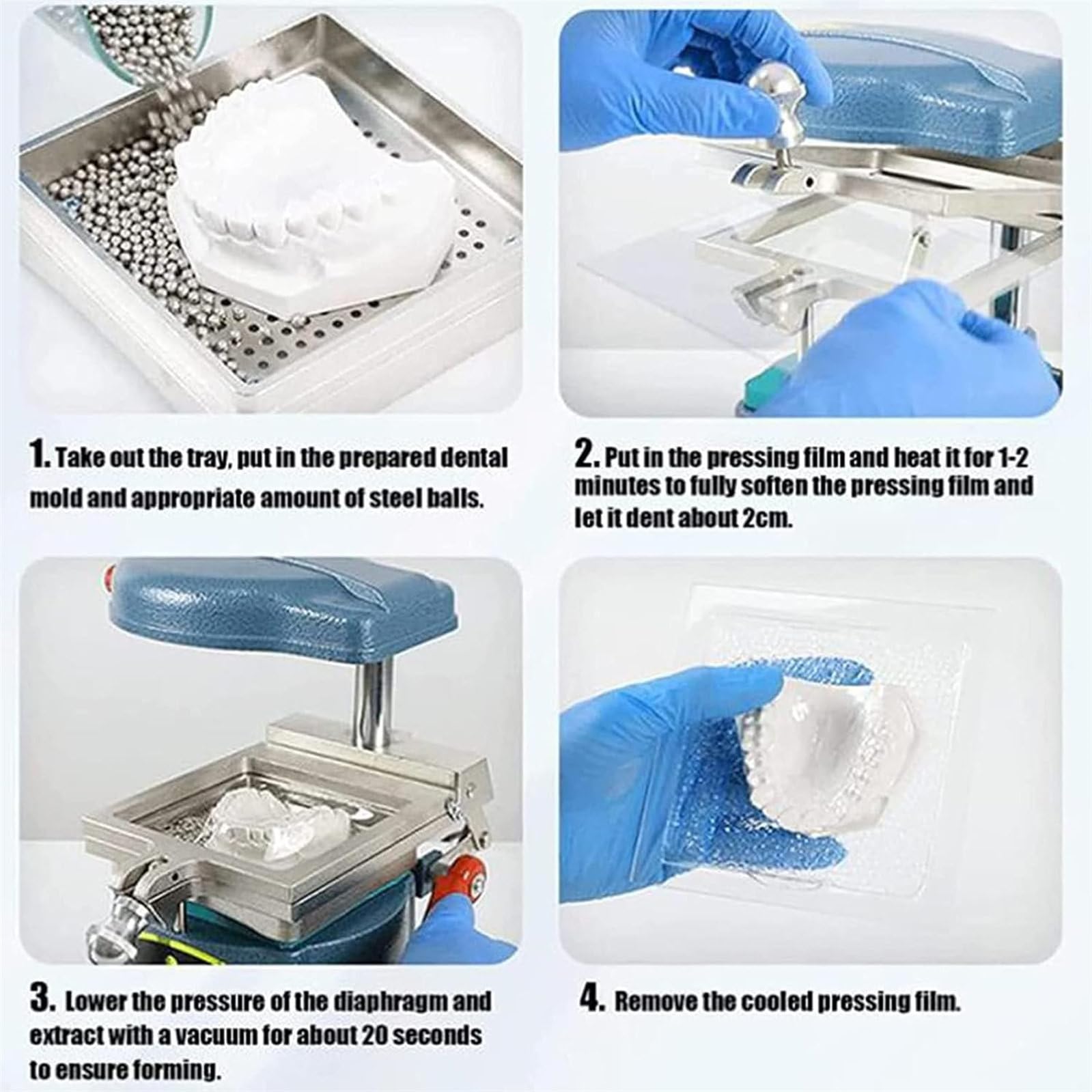 1. Take out the tray, put in the prepared dental mold and appropriate amount of steel balls.

2. Put in the pressing film and heat it for 1-2 minutes to fully soften the pressing film and let it dent about 2cm.

3. Lower the pressure of the diaphragm and extract with a vacuum for about 20 seconds to ensure forming.

4. Remove the cooled pressing film.