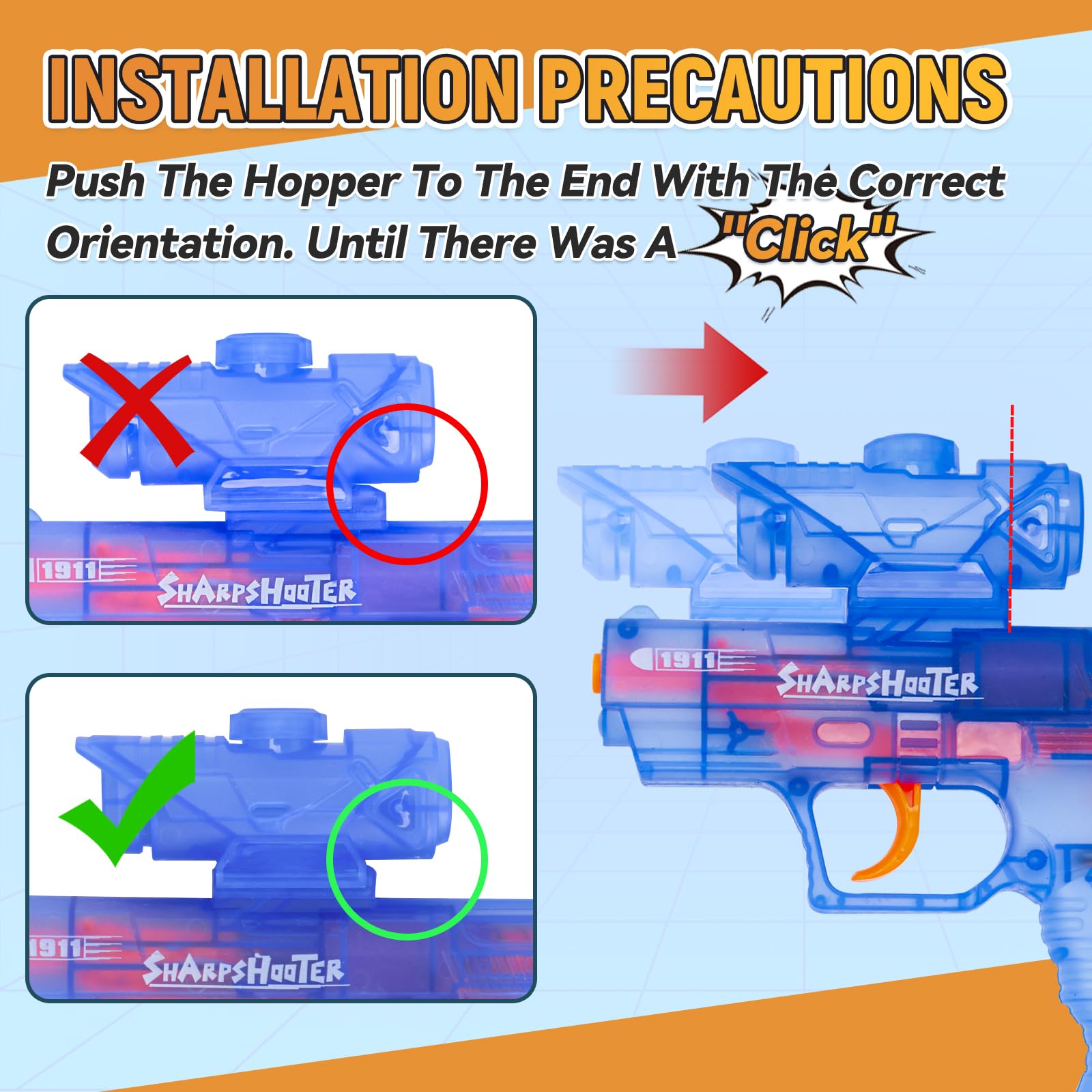 INSTALLATION PRECAUTIONS

Push The Hopper To The End With The Correct Orientation. Until There Was A "Click"

1911
SHARPSHOOTER

1911
SHARPSHOOTER

1911
SHARPSHOOTER