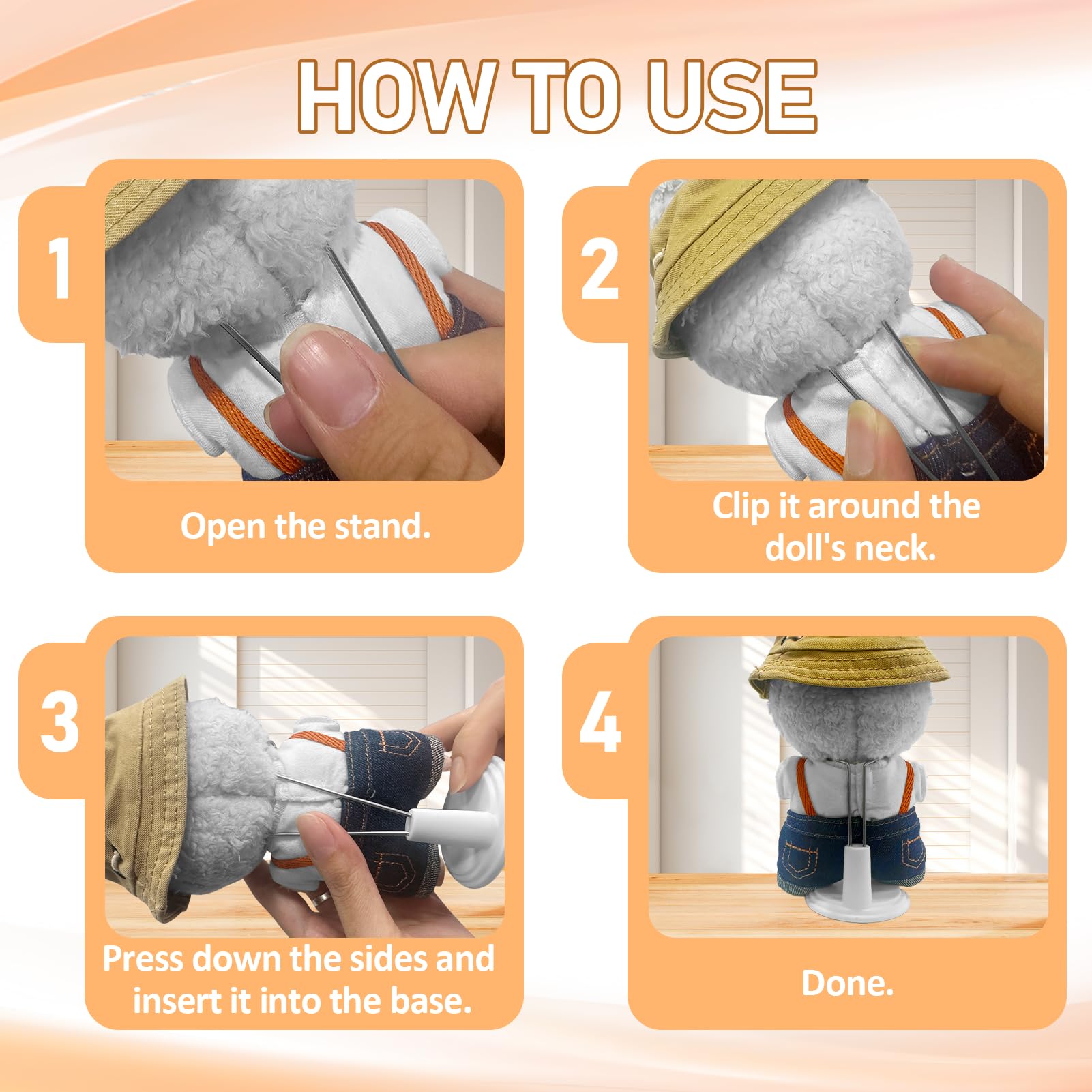 HOW TO USE

1

Open the stand.

2

Clip it around the doll's neck.

3

Press down the sides and insert it into the base.

4

Done.