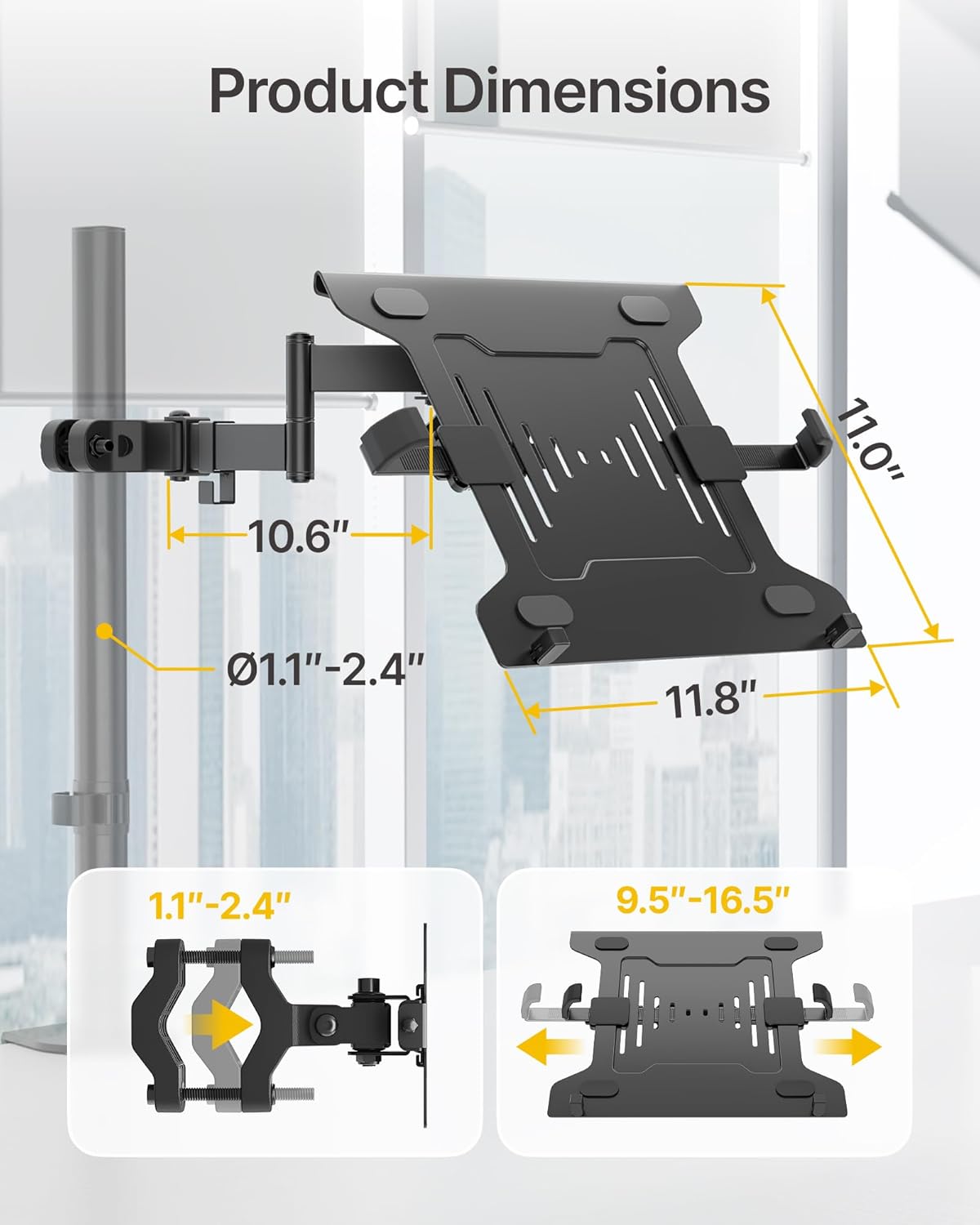 Product Dimensions

11.0"

10.6"

Ø1.1"-2.4"

11.8"

1.1"-2.4"

9.5"-16.5"