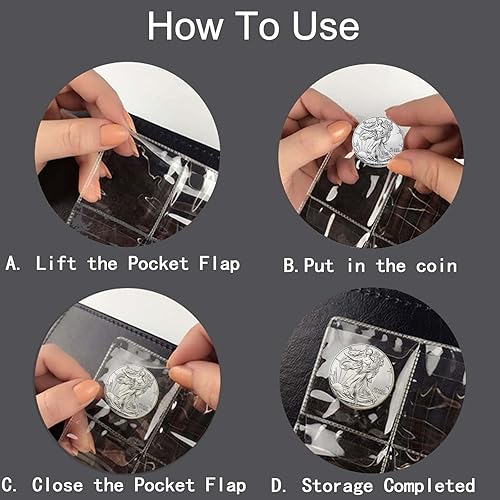 How To Use

A. Lift the Pocket Flap

B. Put in the coin

C. Close the Pocket Flap

D. Storage Completed