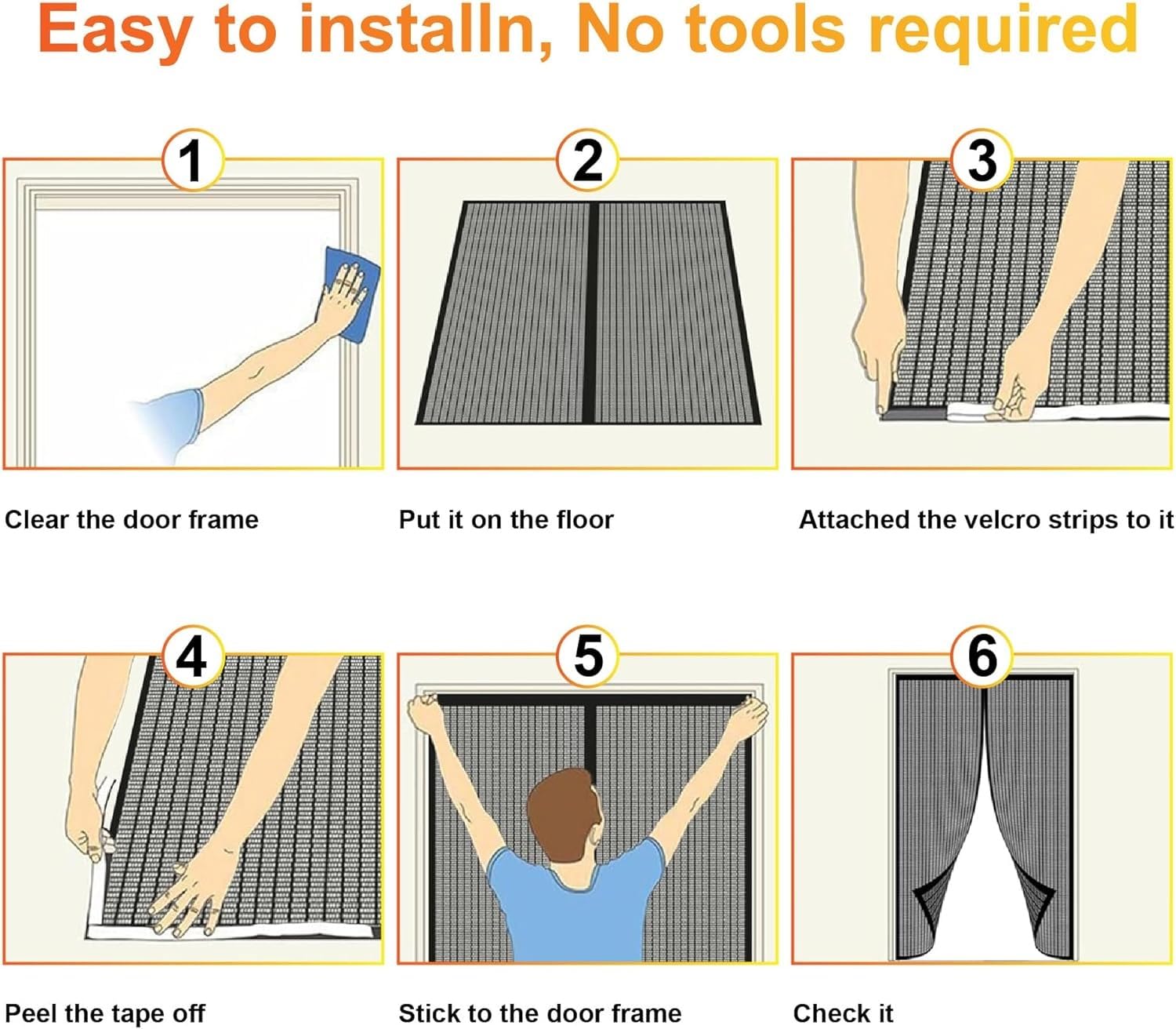 Easy to installn, No tools required

1

Clear the door frame

2

Put it on the floor

3

Attached the velcro strips to it

4

Peel the tape off

5

Stick to the door frame

6

Check it