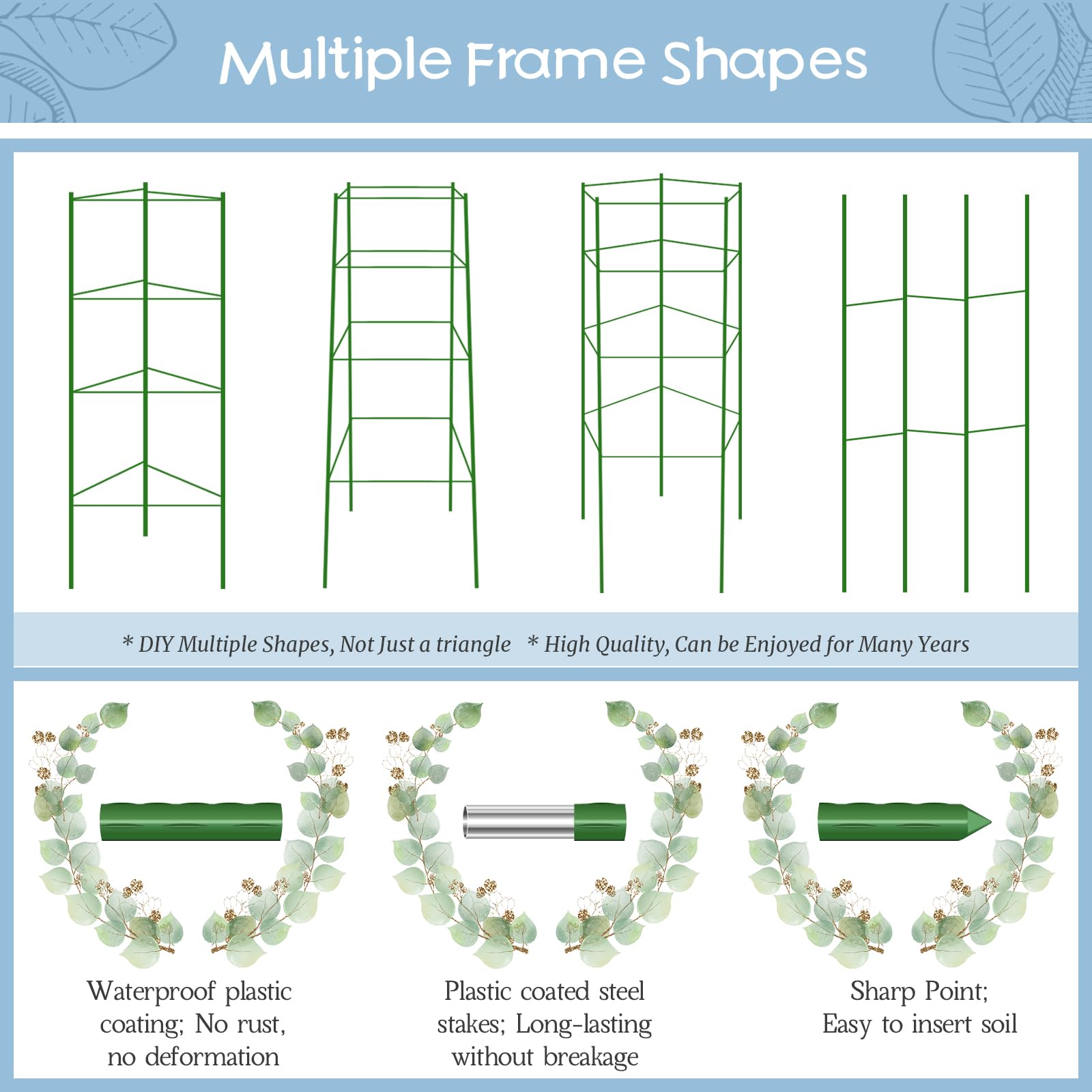 Multiple Frame Shapes

* DIY Multiple Shapes, Not Just a triangle   * High Quality, Can be Enjoyed for Many Years

Waterproof plastic coating; No rust, no deformation

Plastic coated steel stakes; Long-lasting without breakage

Sharp Point; Easy to insert soil