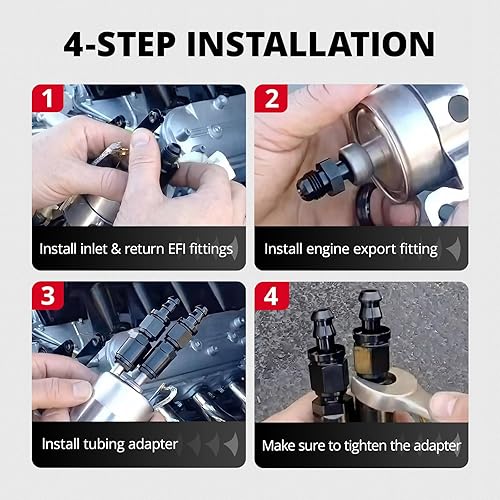 4-STEP INSTALLATION

1

Install inlet & return EFI fittings

2

Install engine export fitting

3

Install tubing adapter

4

Make sure to tighten the adapter