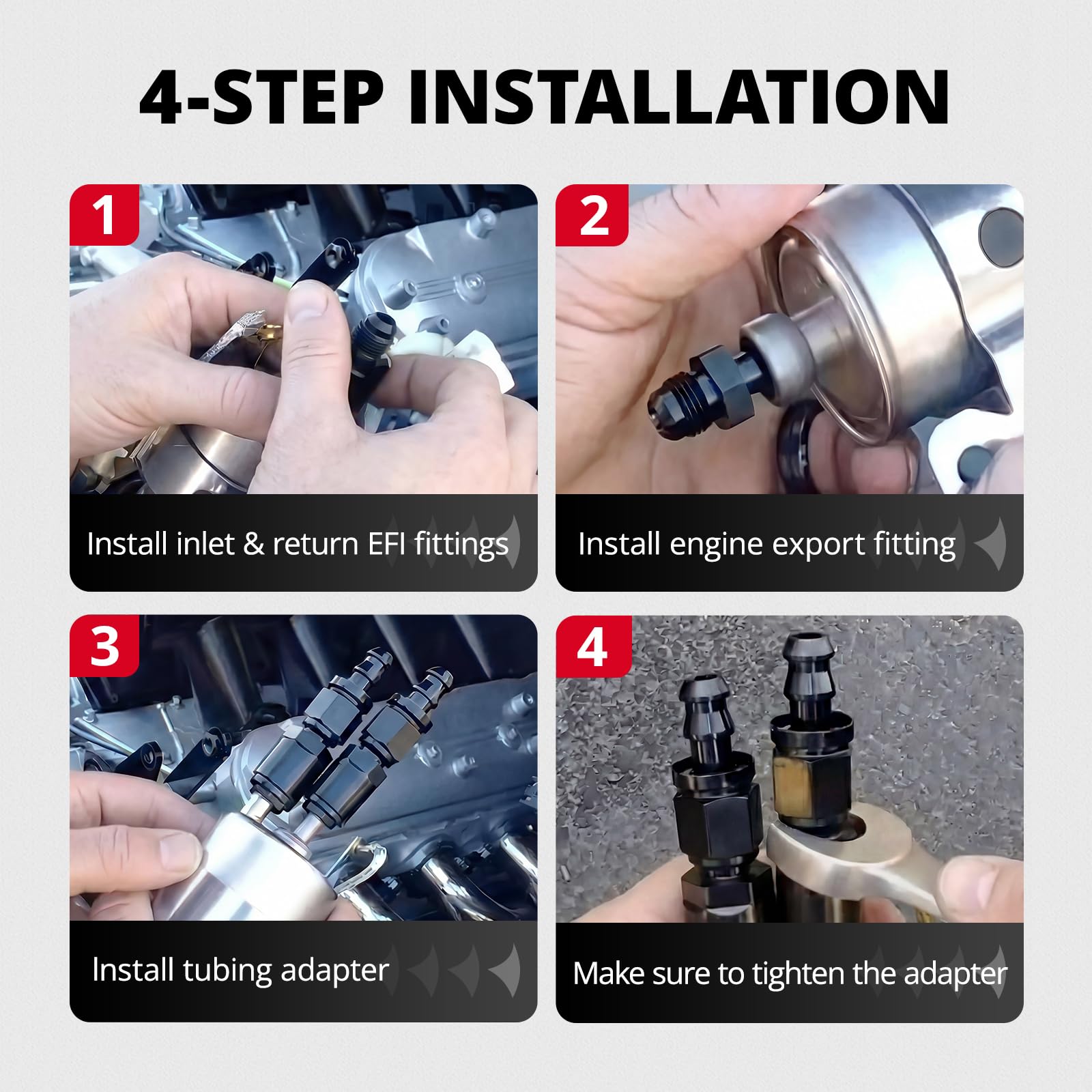 4-STEP INSTALLATION

1

Install inlet & return EFI fittings

2

Install engine export fitting

3

Install tubing adapter

4

Make sure to tighten the adapter