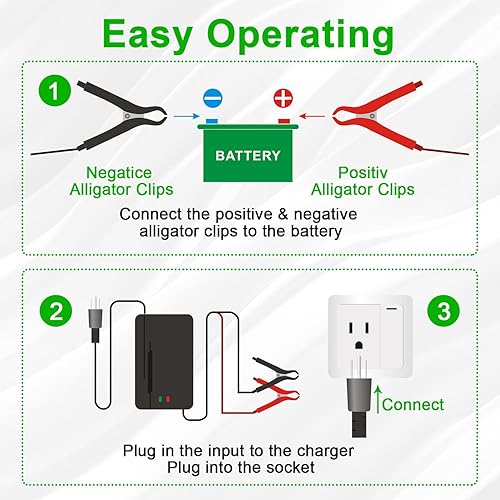 Easy Operating

1

BATTERY

Negatice Alligator Clips

Positiv Alligator Clips

Connect the positive & negative alligator clips to the battery

2

3

Connect

Plug in the input to the charger
Plug into the socket