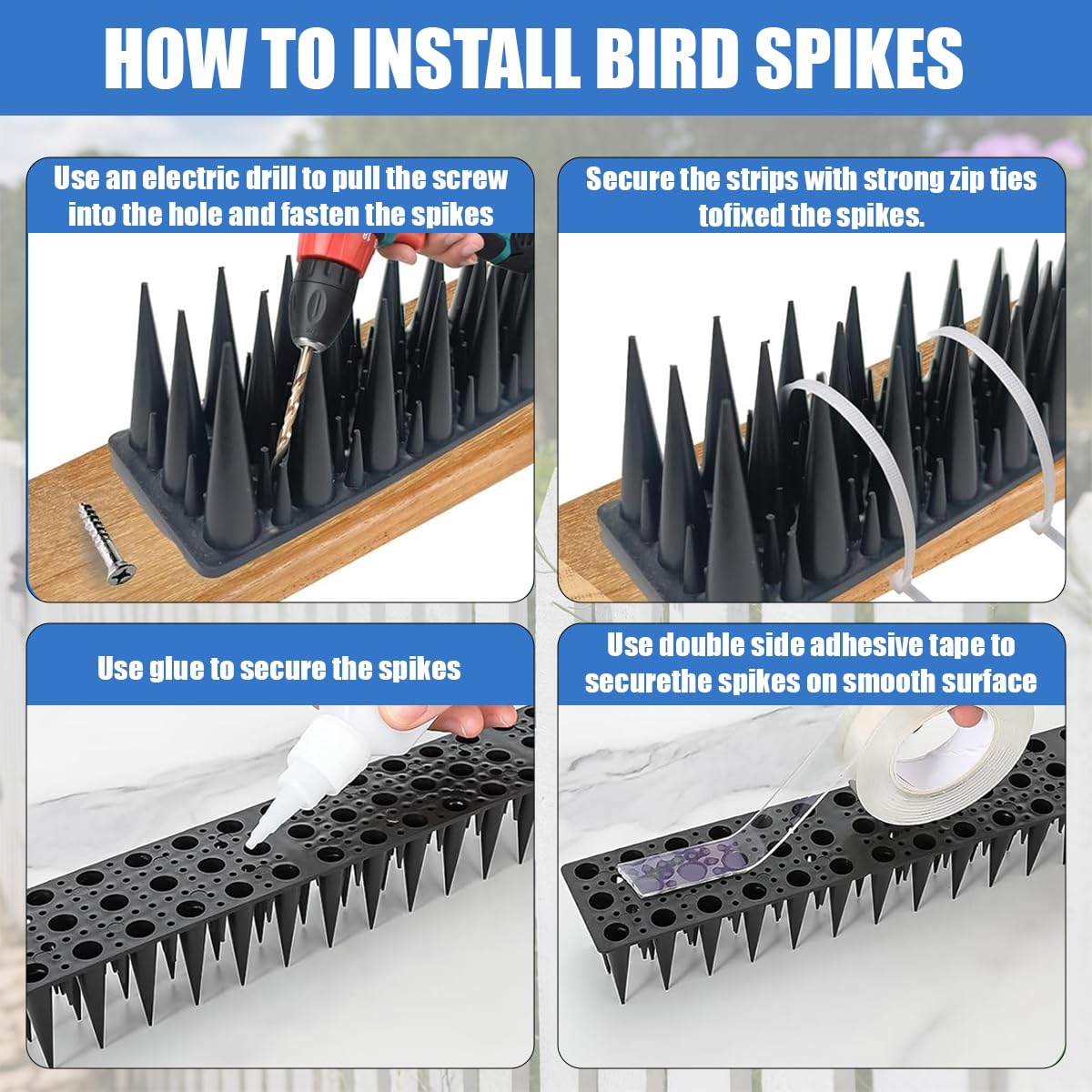 HOW TO INSTALL BIRD SPIKES

Use an electric drill to pull the screw into the hole and fasten the spikes

Secure the strips with strong zip ties tofixed the spikes.

Use glue to secure the spikes

Use double side adhesive tape to securethe spikes on smooth surface