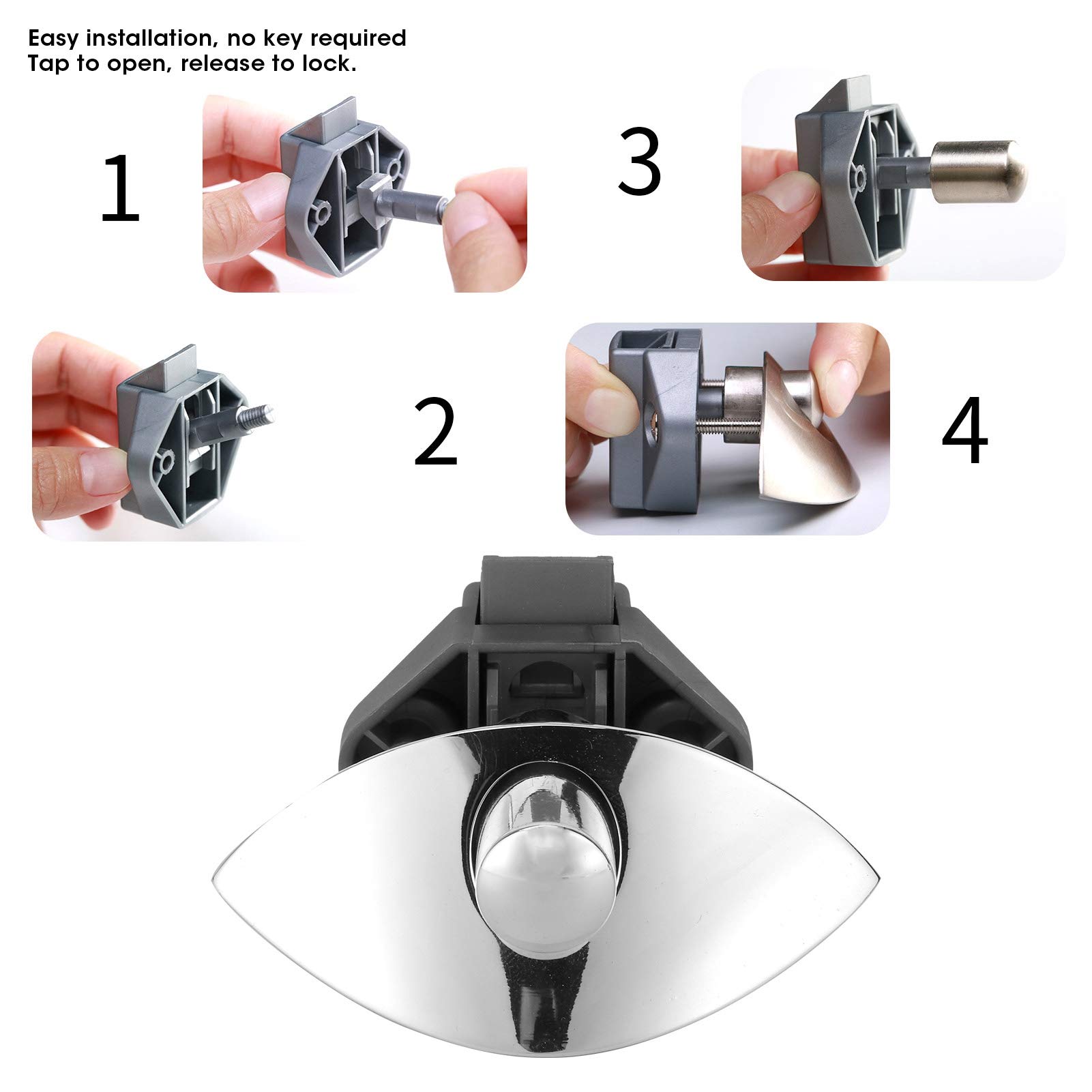 Easy installation, no key required
Tap to open, release to lock.

1

3

2

4