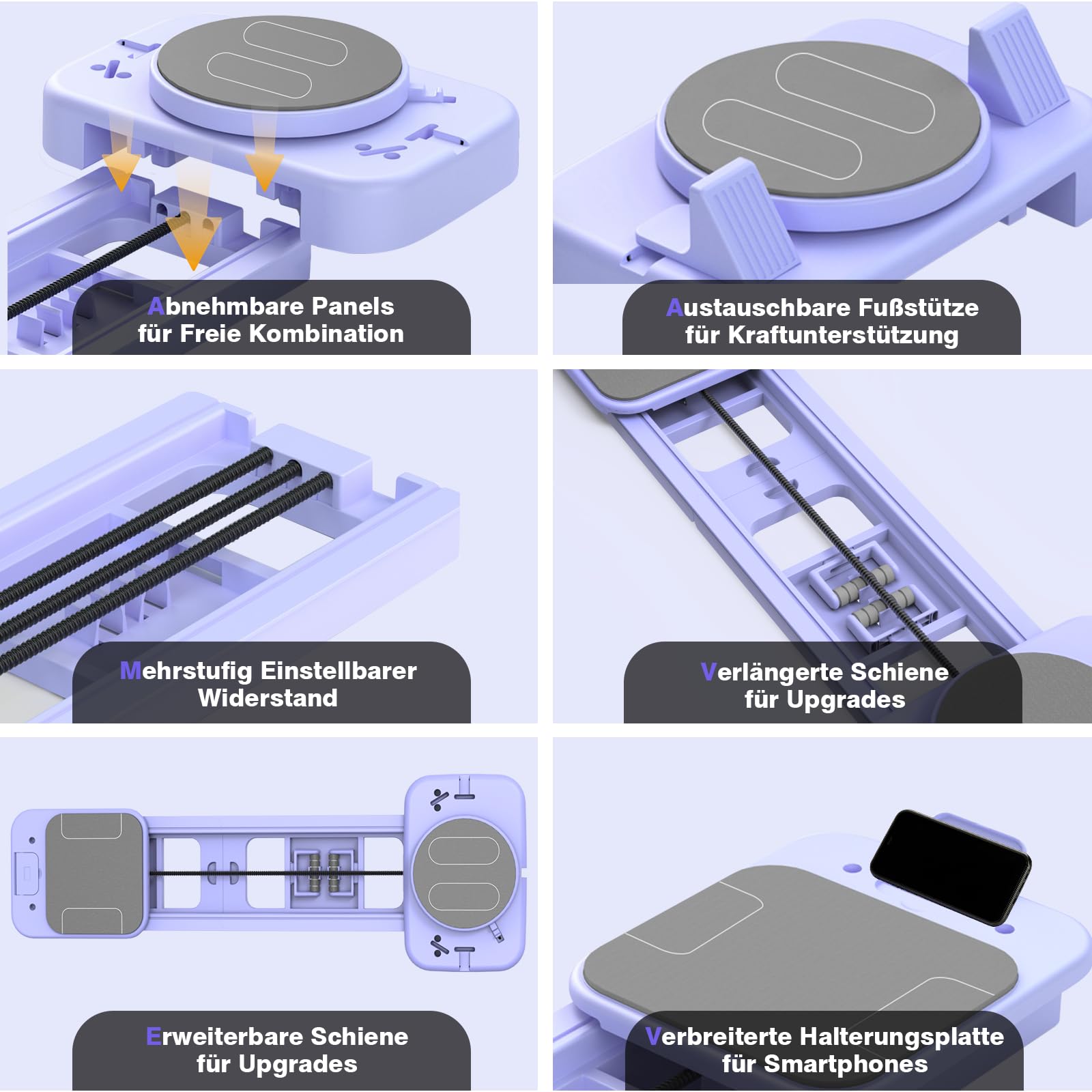 Abnehmbare Panels
für Freie Kombination

Austauschbare Fußstütze
für Kraftunterstützung

Mehrstufig Einstellbarer
Widerstand

Verlängerte Schiene
für Upgrades

Erweiterbare Schiene
für Upgrades

Verbreiterte Halterungsplatte
für Smartphones