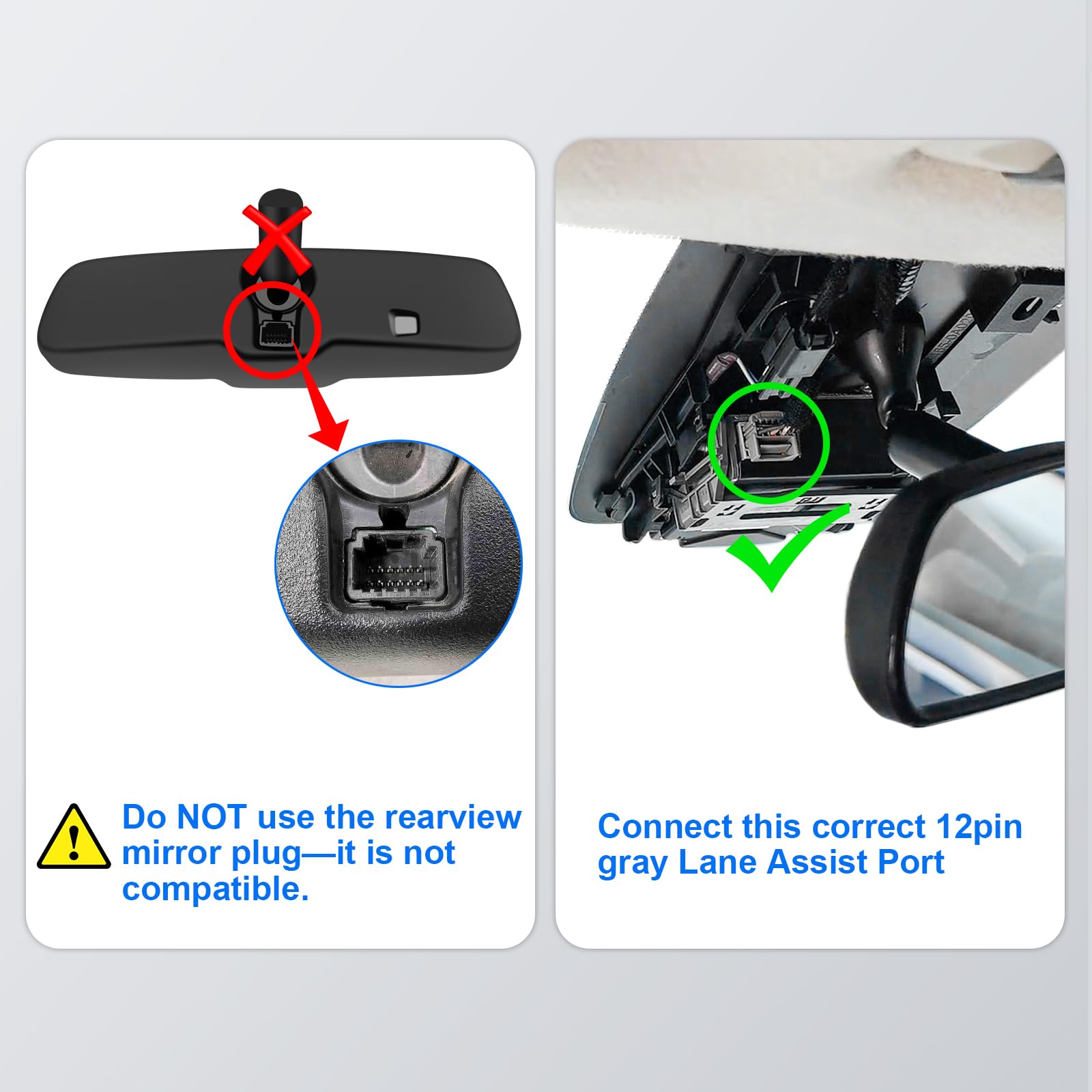 Do NOT use the rearview mirror plug—it is not compatible.

Connect this correct 12pin gray Lane Assist Port