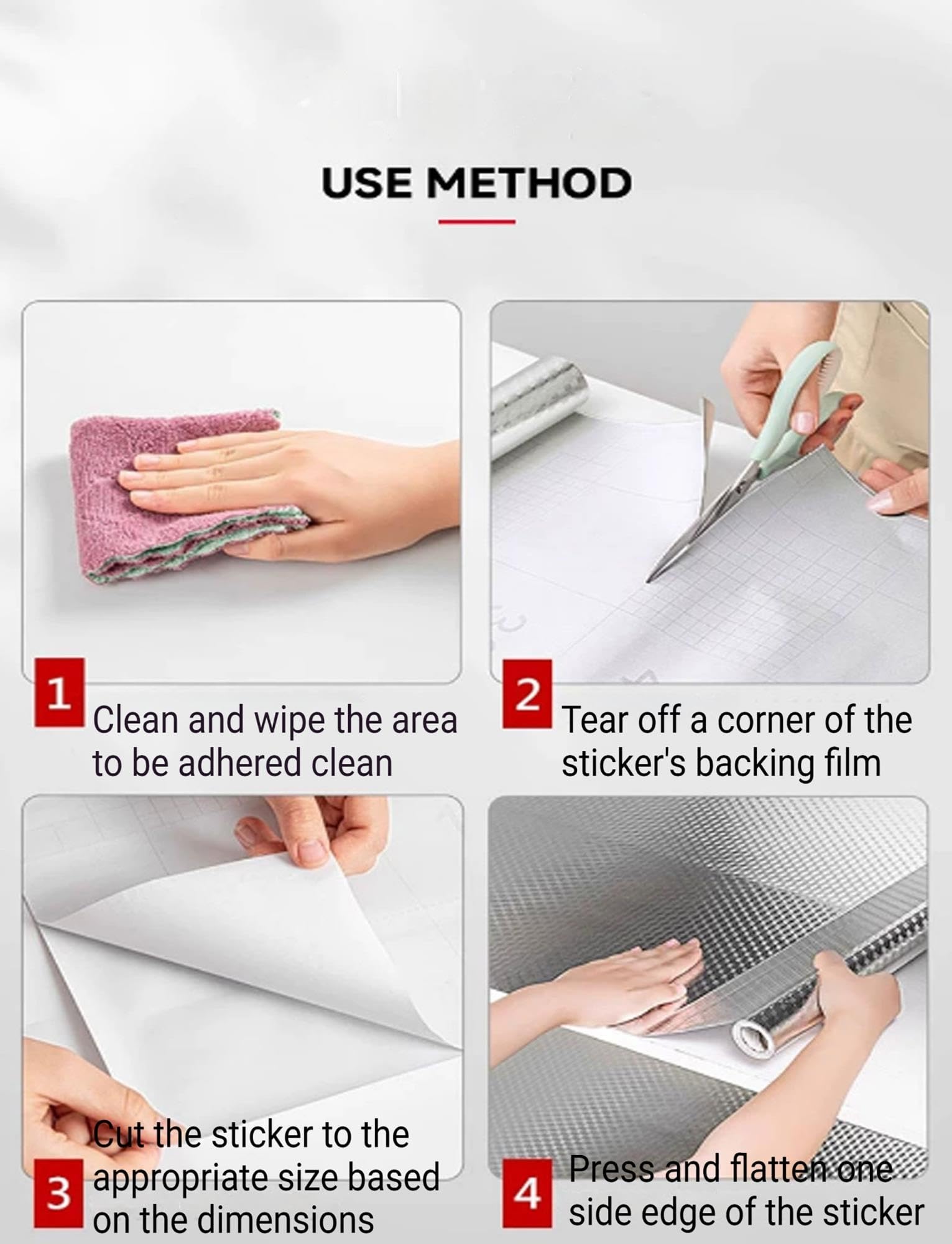 USE METHOD

1 Clean and wipe the area to be adhered clean

2 Tear off a corner of the sticker's backing film

3 Cut the sticker to the appropriate size based on the dimensions

4 Press and flatten one side edge of the sticker