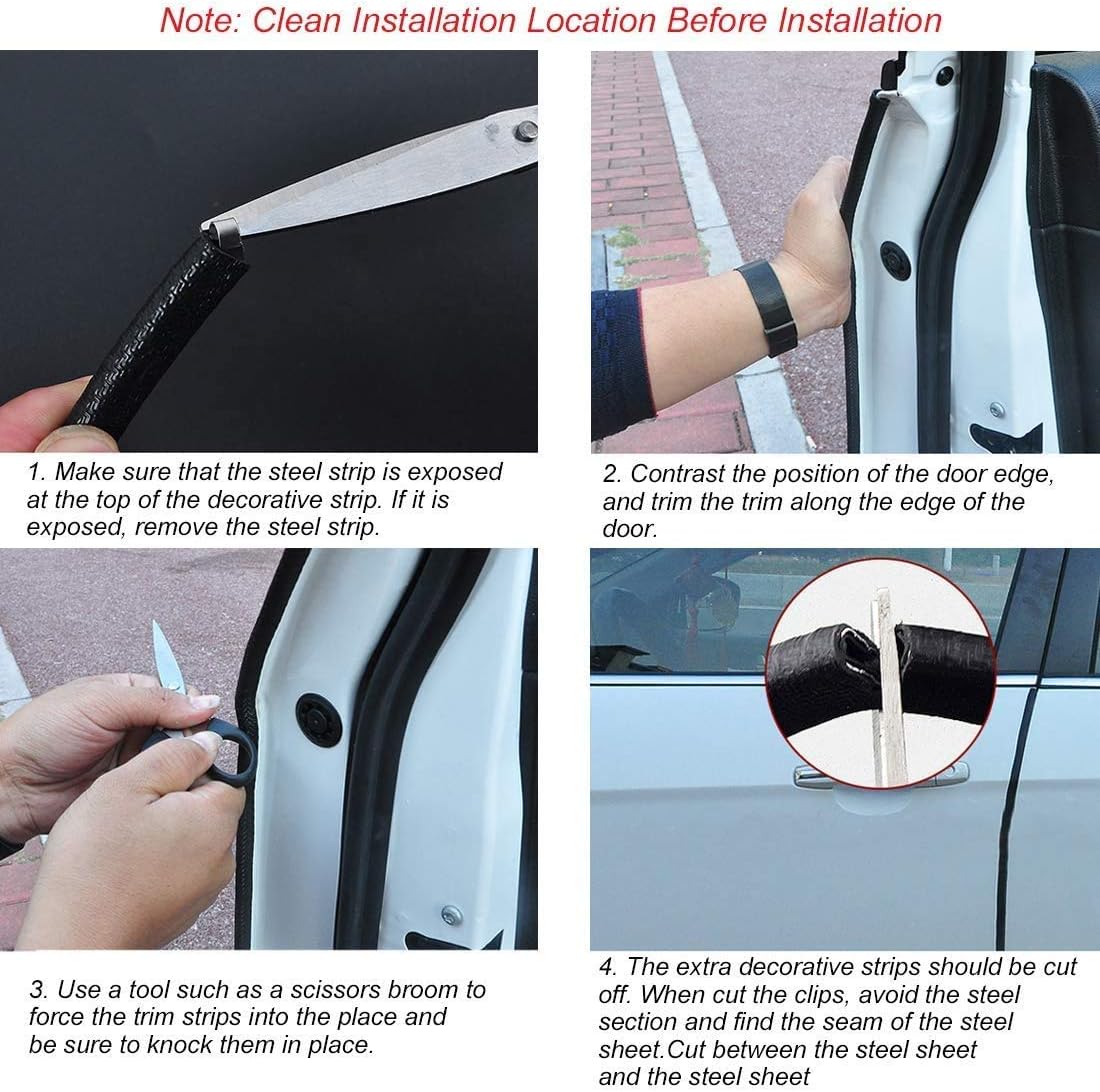 Note: Clean Installation Location Before Installation

1. Make sure that the steel strip is exposed at the top of the decorative strip. If it is exposed, remove the steel strip.

2. Contrast the position of the door edge, and trim the trim along the edge of the door.

3. Use a tool such as a scissors broom to force the trim strips into the place and be sure to knock them in place.

4. The extra decorative strips should be cut off. When cut the clips, avoid the steel section and find the seam of the steel sheet.Cut between the steel sheet and the steel sheet