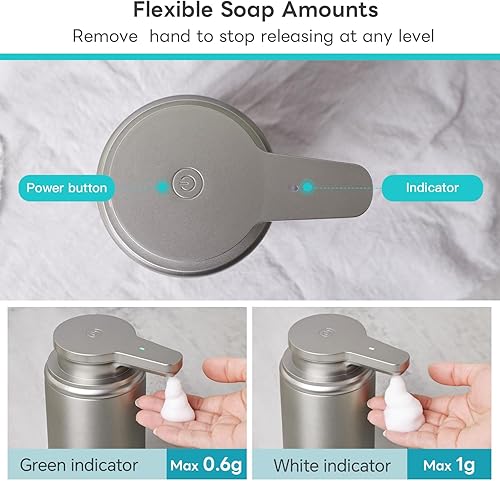 Flexible Soap Amounts
Remove hand to stop releasing at any level

Power button

Indicator

Green indicator Max 0.6g

White indicator Max 1g