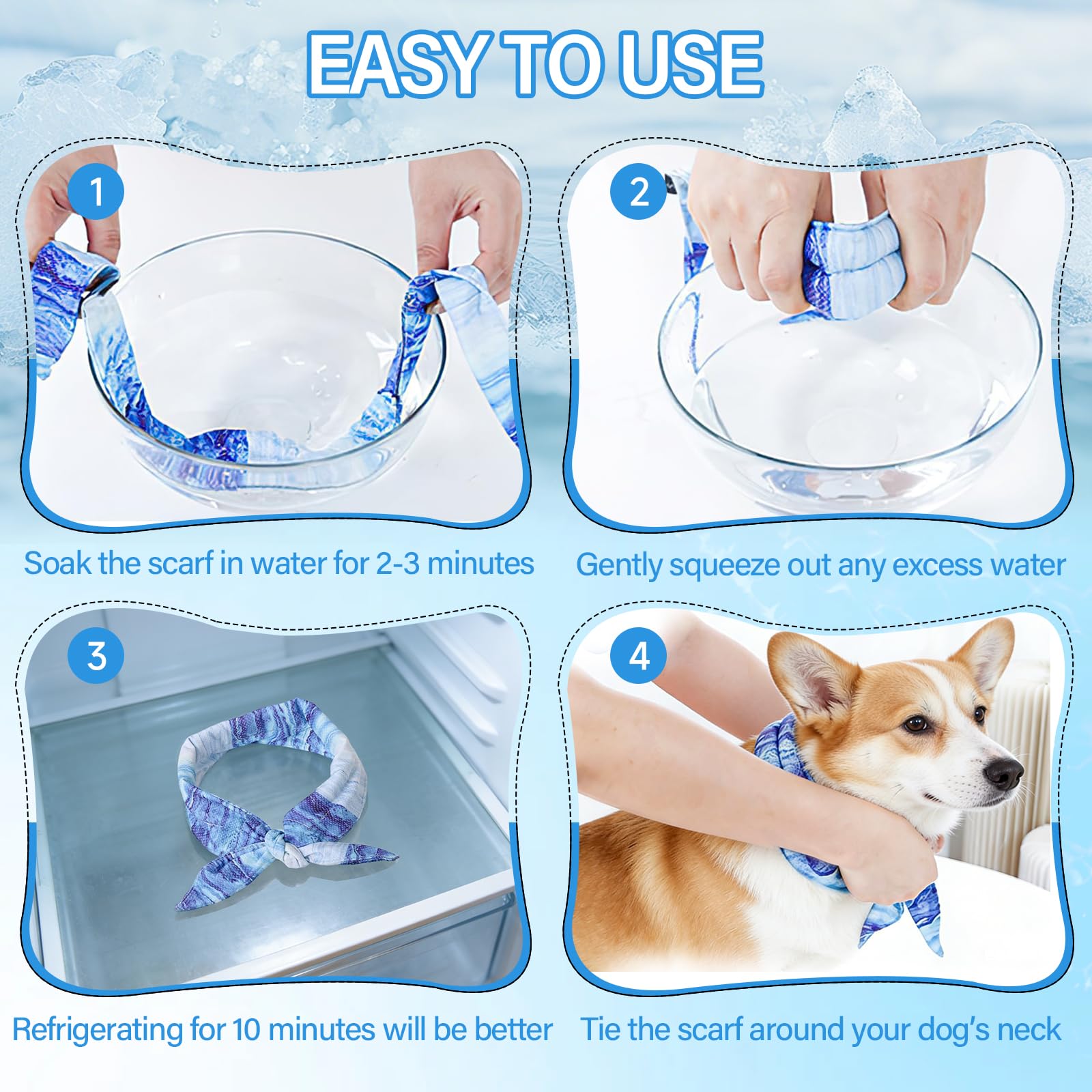 EASY TO USE

1

Soak the scarf in water for 2-3 minutes

2

Gently squeeze out any excess water

3

Refrigerating for 10 minutes will be better

4

Tie the scarf around your dog's neck