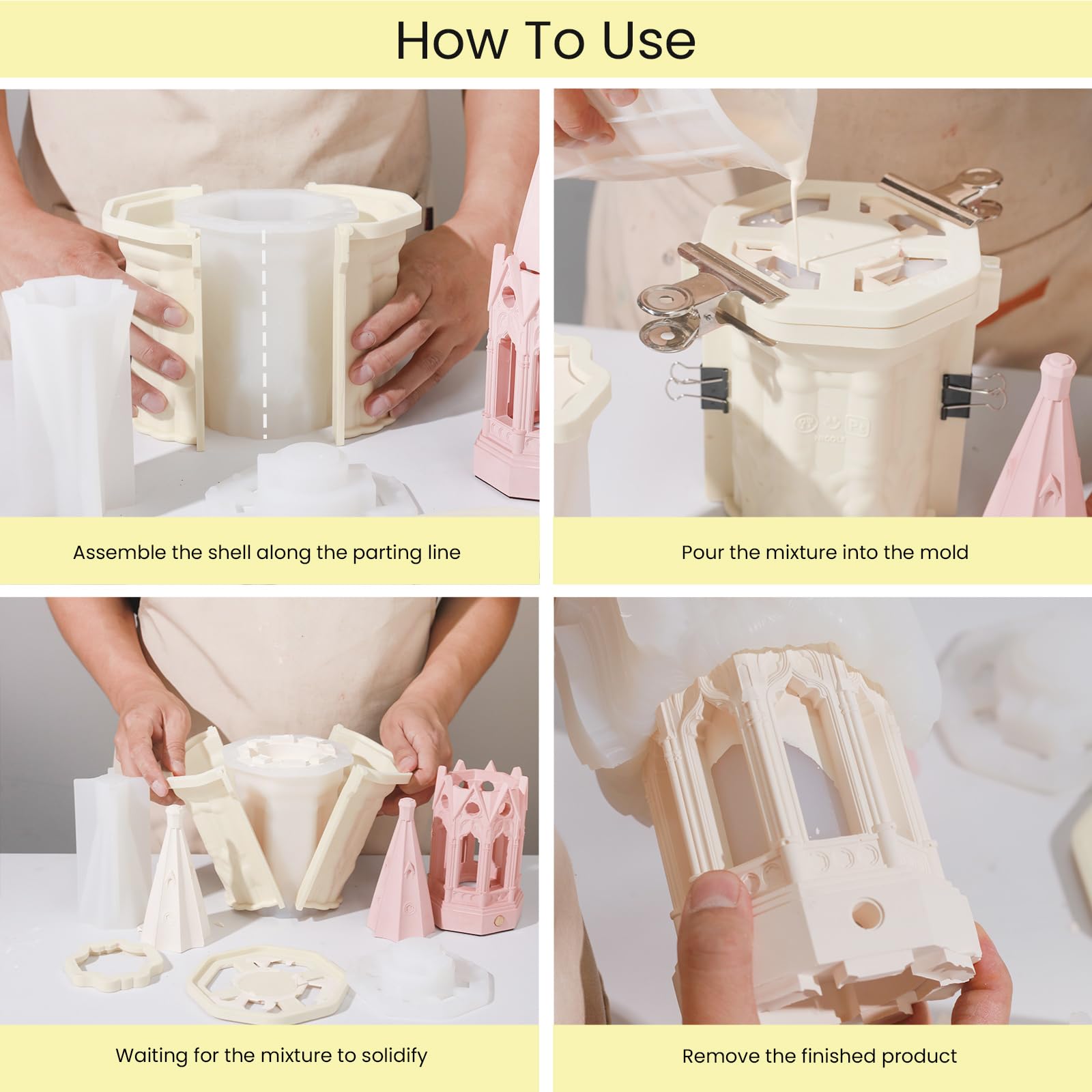 How To Use

Assemble the shell along the parting line

Pour the mixture into the mold

Waiting for the mixture to solidify

Remove the finished product