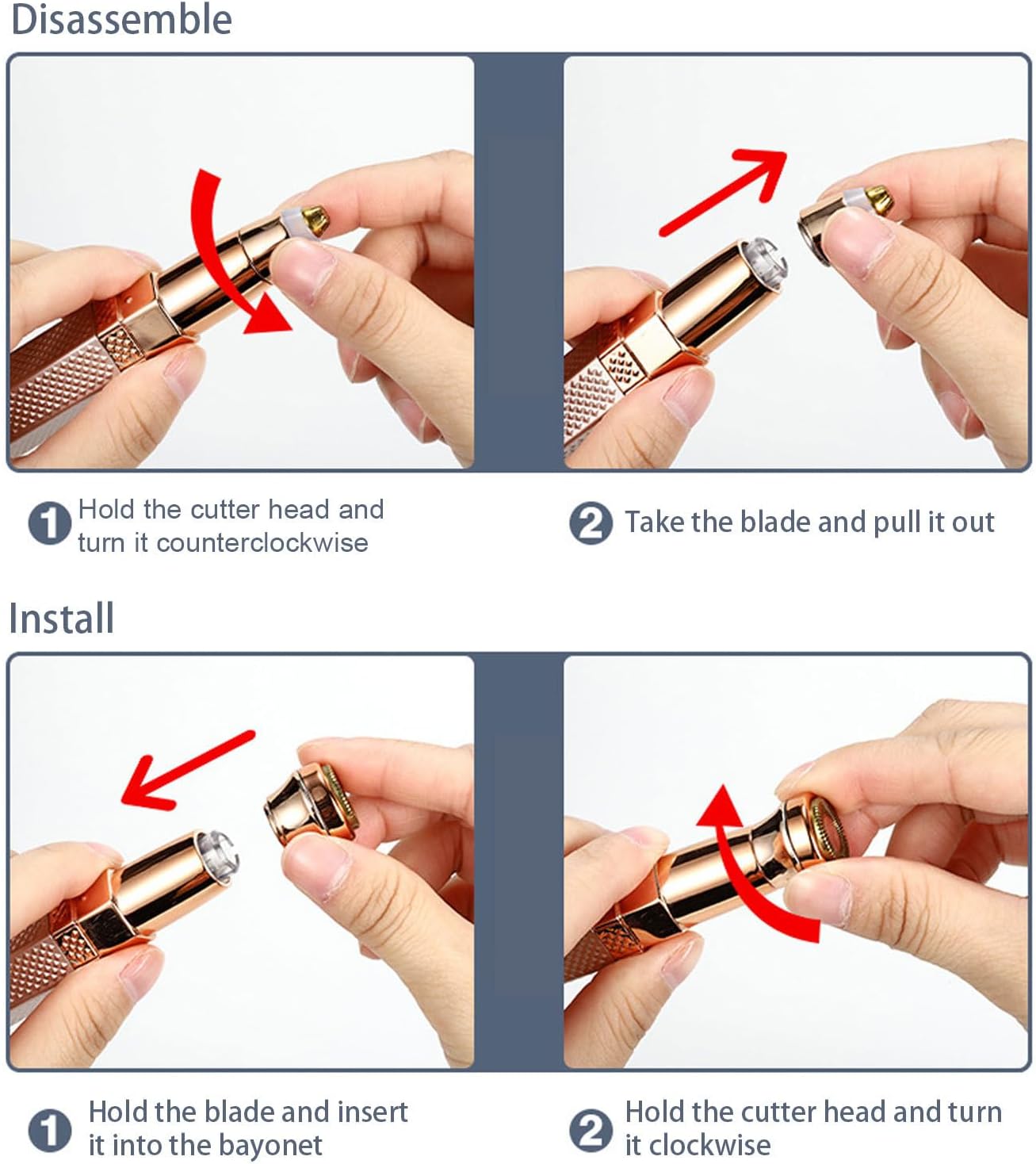 Disassemble

1 Hold the cutter head and turn it counterclockwise

2 Take the blade and pull it out

Install

1 Hold the blade and insert it into the bayonet

2 Hold the cutter head and turn it clockwise