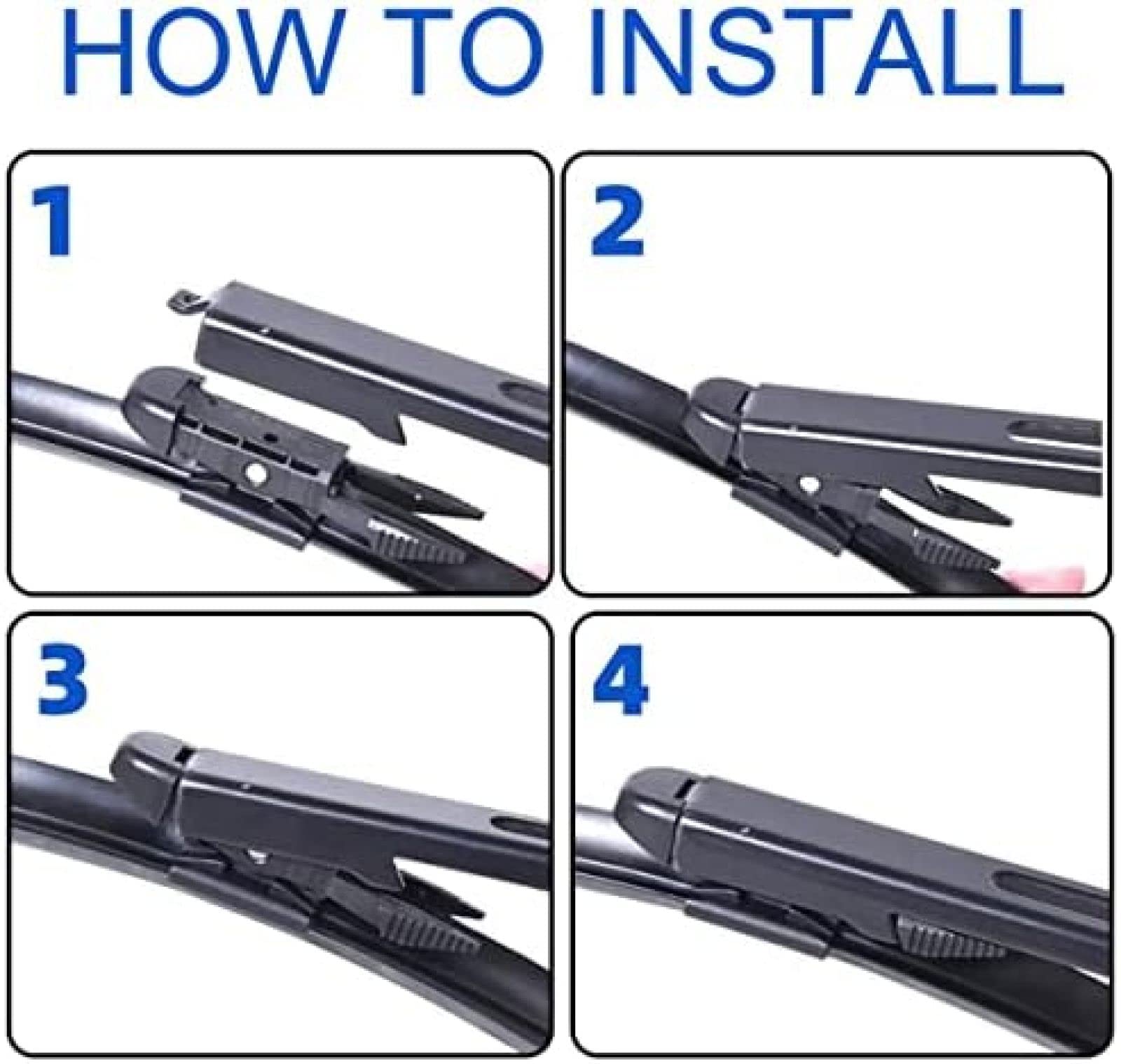 HOW TO INSTALL

1

2

3

4