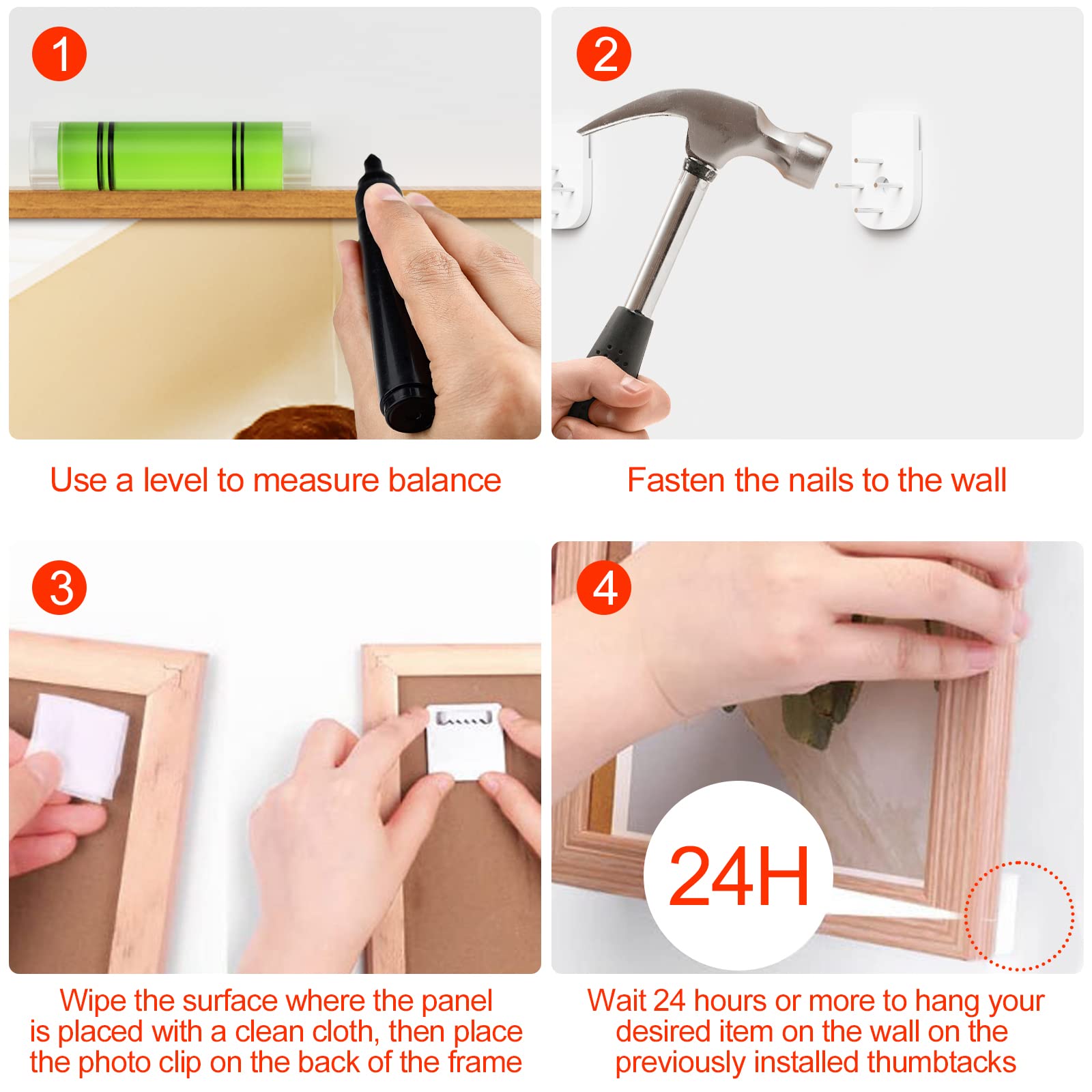 1

Use a level to measure balance

2

Fasten the nails to the wall

3

Wipe the surface where the panel is placed with a clean cloth, then place the photo clip on the back of the frame

4

24H

Wait 24 hours or more to hang your desired item on the wall on the previously installed thumbtacks