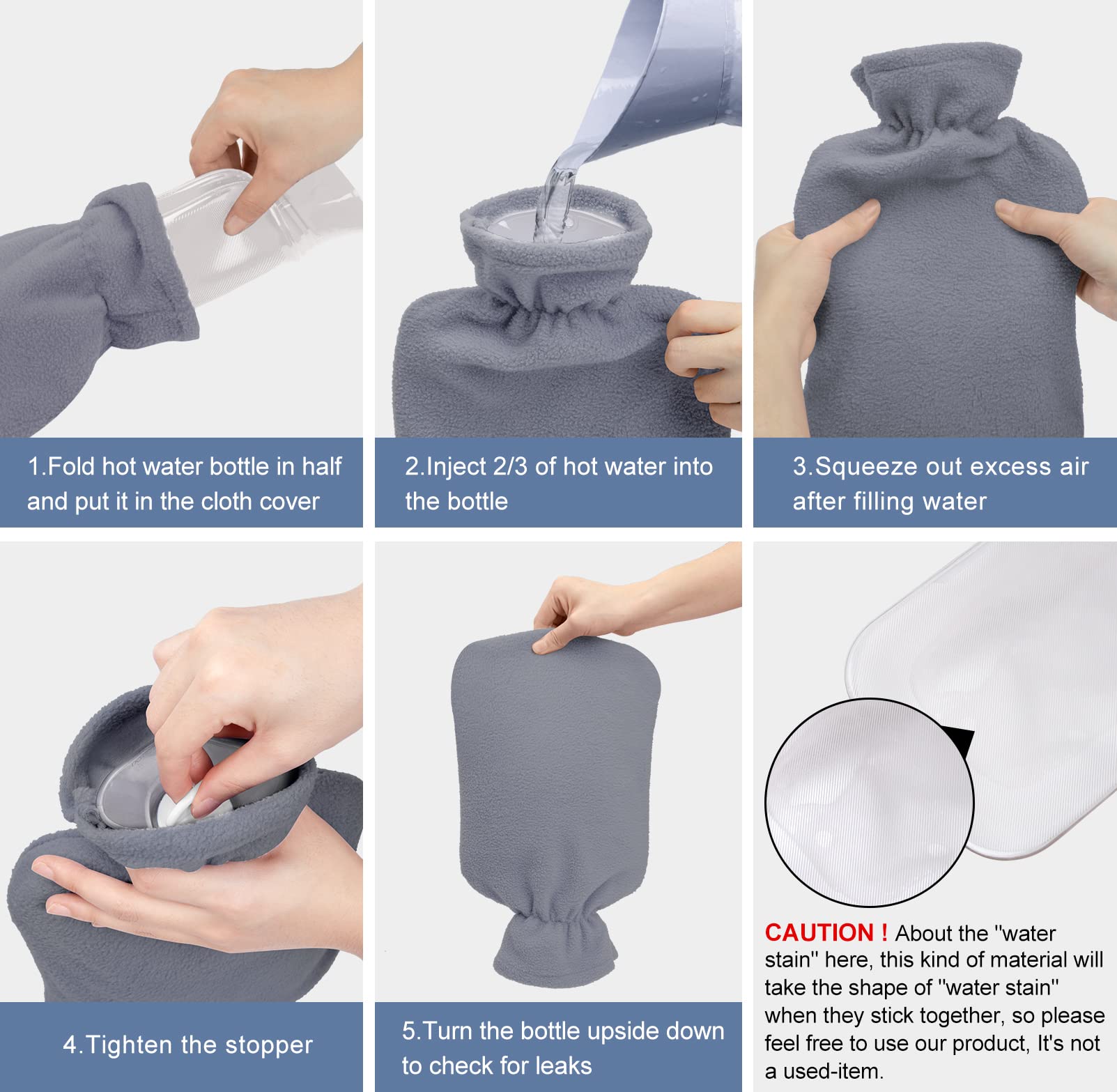 1.Fold hot water bottle in half and put it in the cloth cover

2.Inject 2/3 of hot water into the bottle

3.Squeeze out excess air after filling water

4.Tighten the stopper

5.Turn the bottle upside down to check for leaks

CAUTION ! About the "water stain" here, this kind of material will take the shape of "water stain" when they stick together, so please feel free to use our product, It's not a used-item.