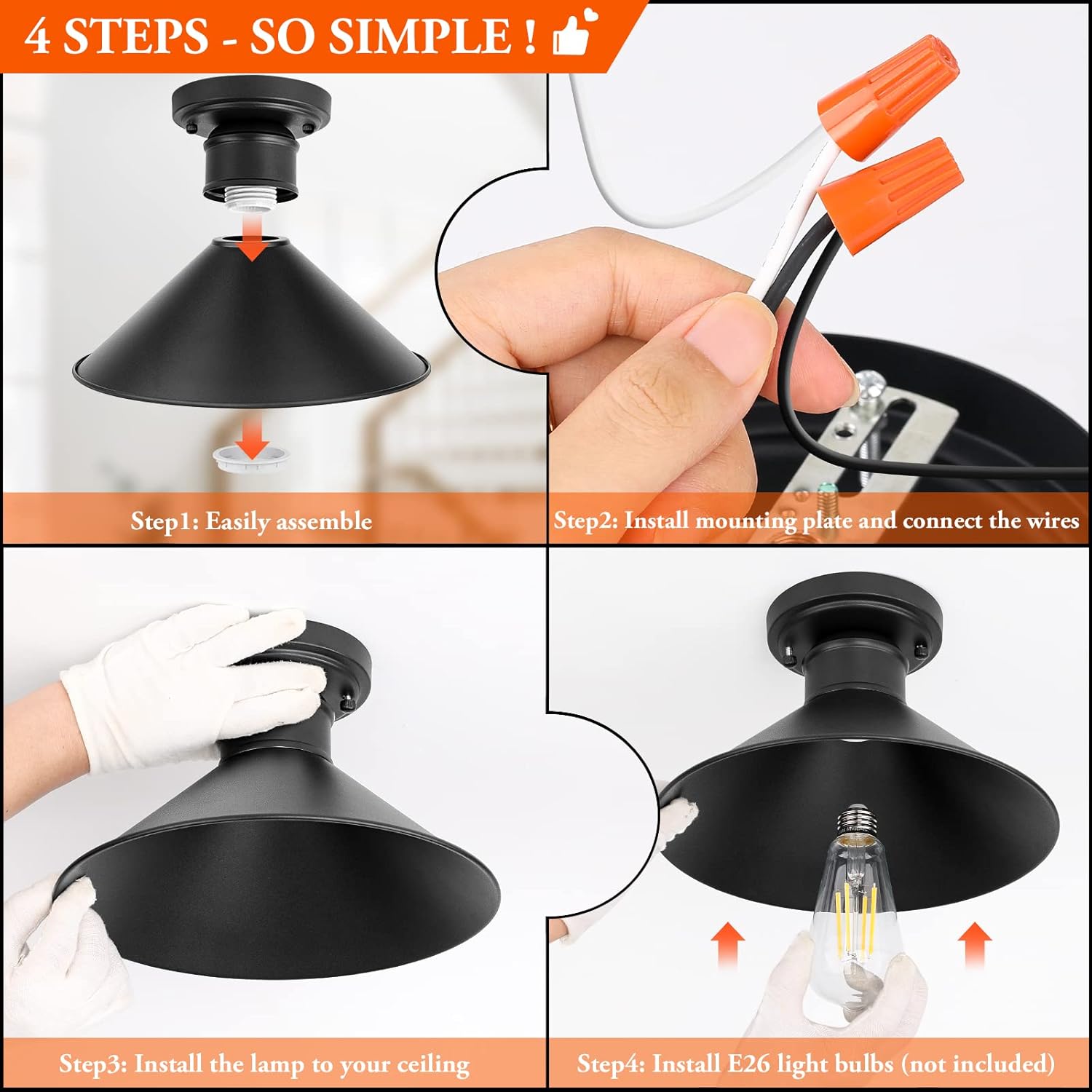 4 STEPS - SO SIMPLE !

Step1: Easily assemble

Step2: Install mounting plate and connect the wires

Step3: Install the lamp to your ceiling

Step4: Install E26 light bulbs (not included)