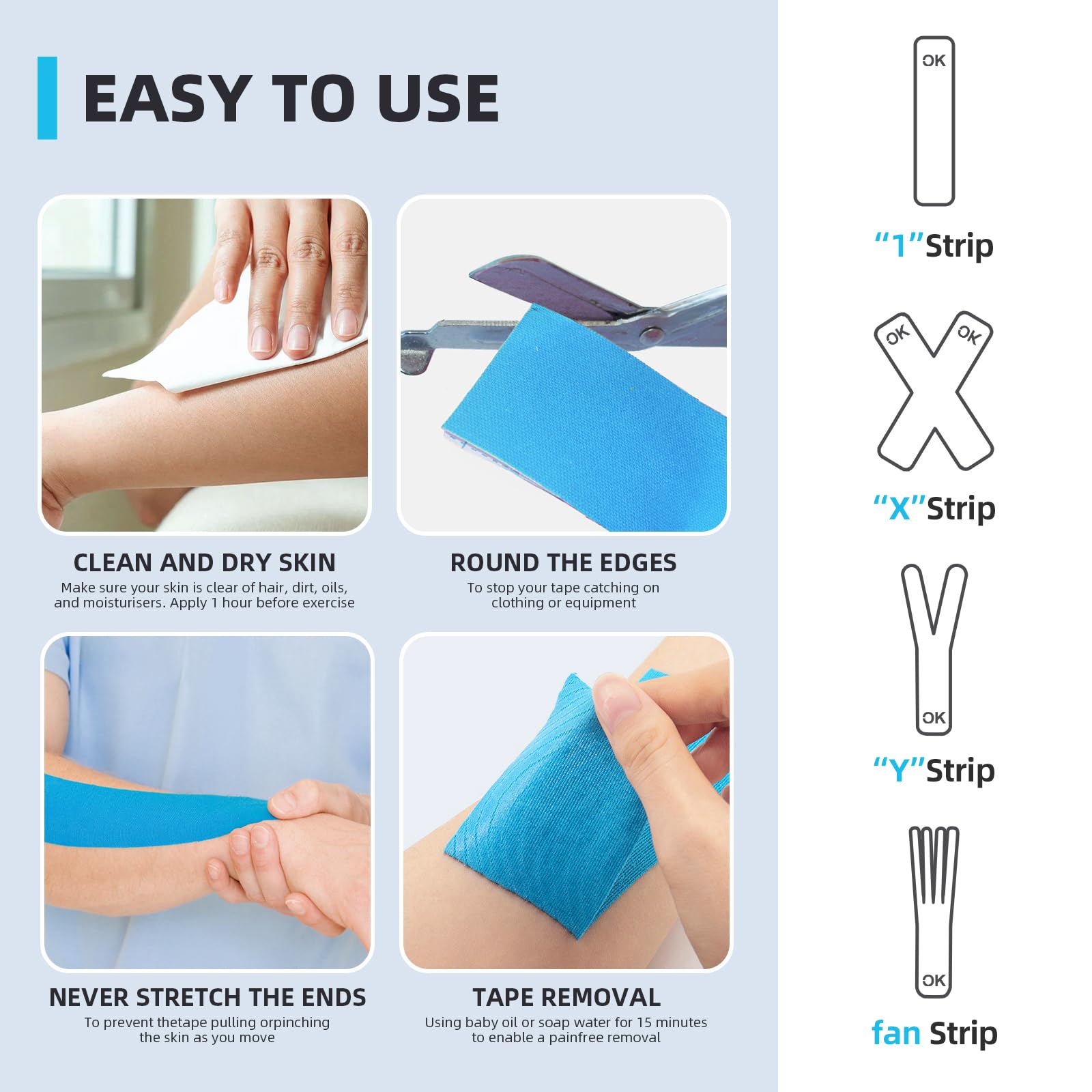 EASY TO USE

CLEAN AND DRY SKIN
Make sure your skin is clear of hair, dirt, oils, and moisturisers. Apply 1 hour before exercise

ROUND THE EDGES
To stop your tape catching on clothing or equipment

NEVER STRETCH THE ENDS
To prevent thetape pulling orpinching the skin as you move

TAPE REMOVAL
Using baby oil or soap water for 15 minutes to enable a painfree removal

OK
"1"Strip

OK OK
"X"Strip

OK
"Y"Strip

OK
fan Strip