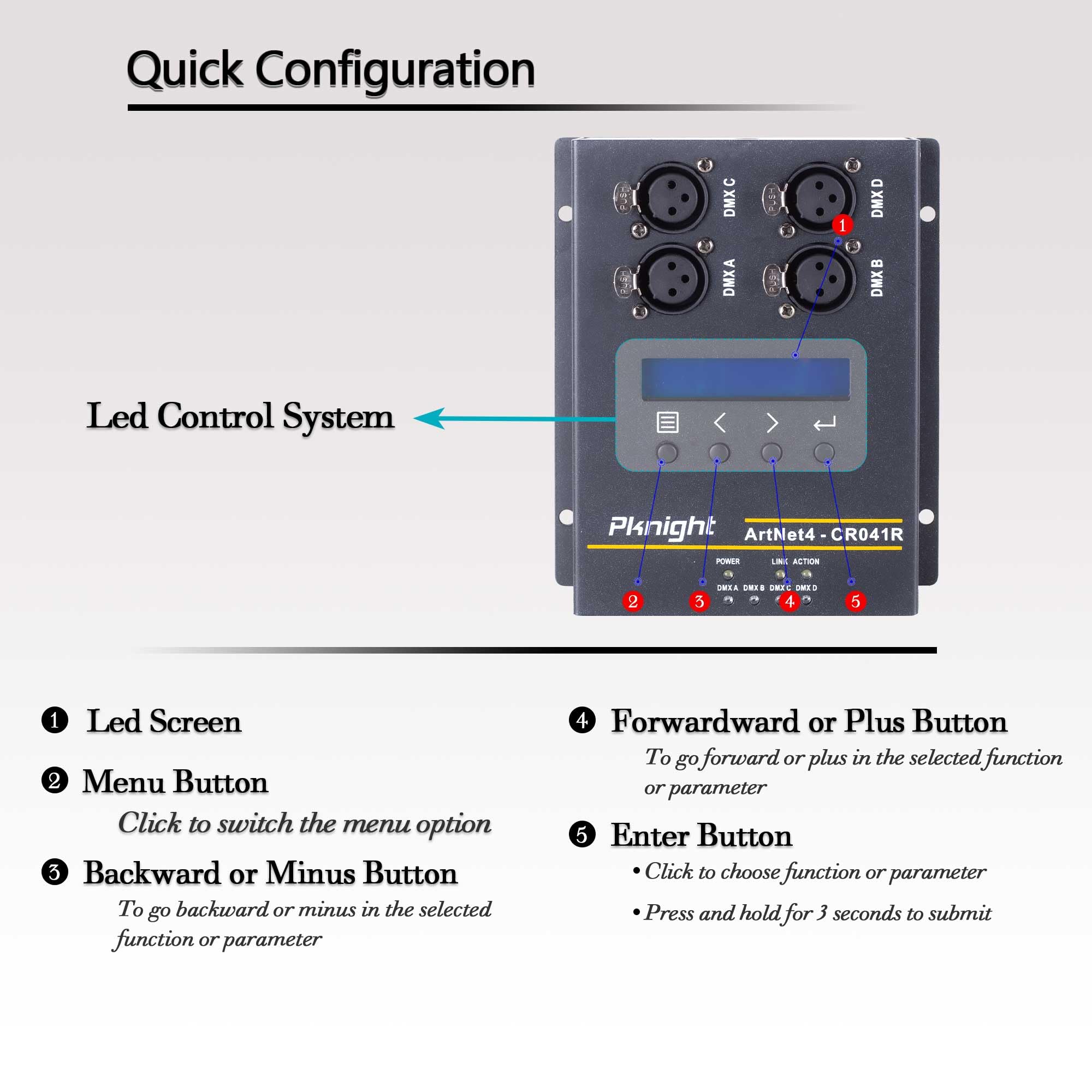 Quick Configuration

PUSH DMX C
PUSH DMX D
1
PUSH DMX A
PUSH DMX B

Led Control System

Pknight ArtNet4 - CR041R

POWER LINK ACTION
DMX A DMX B DMX C DMX D

2 3 4 5

❶ Led Screen

❷ Menu Button
Click to switch the menu option

❸ Backward or Minus Button
To go backward or minus in the selected function or parameter

❹ Forwardward or Plus Button
To go forward or plus in the selected function or parameter

❺ Enter Button
• Click to choose function or parameter
• Press and hold for 3 seconds to submit