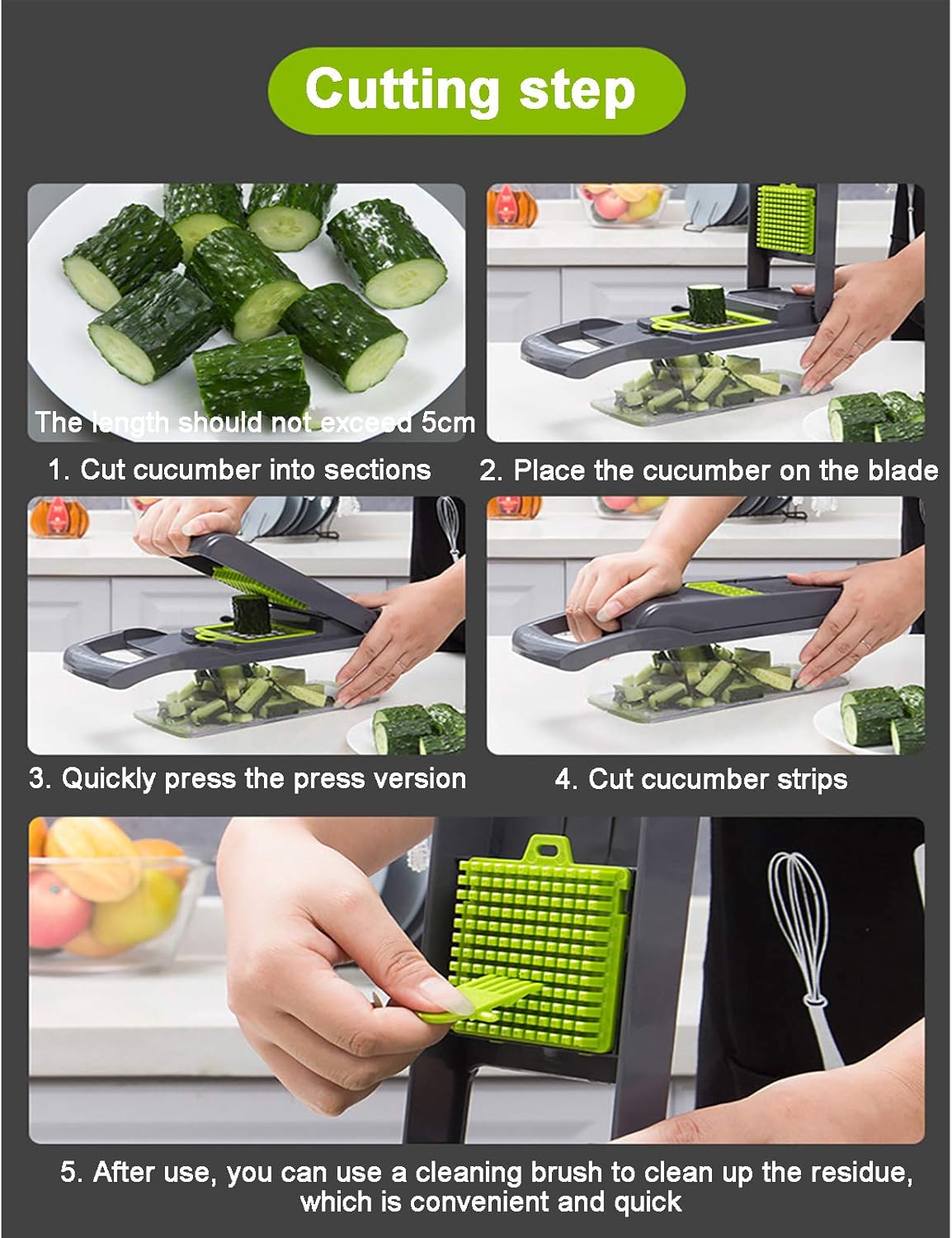 Cutting step

The length should not exceed 5cm

1. Cut cucumber into sections

2. Place the cucumber on the blade

3. Quickly press the press version

4. Cut cucumber strips

5. After use, you can use a cleaning brush to clean up the residue, which is convenient and quick