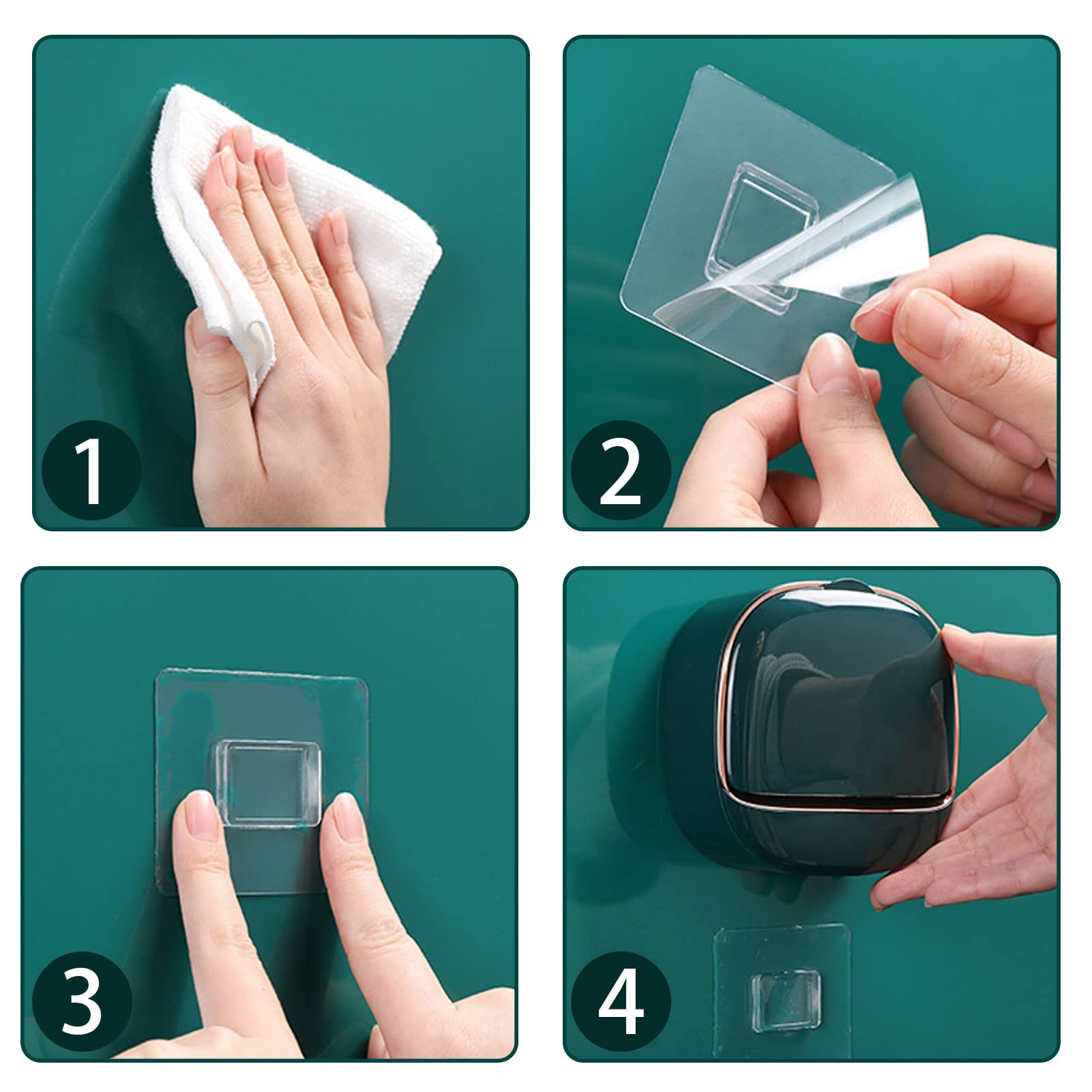 1

2

3

4