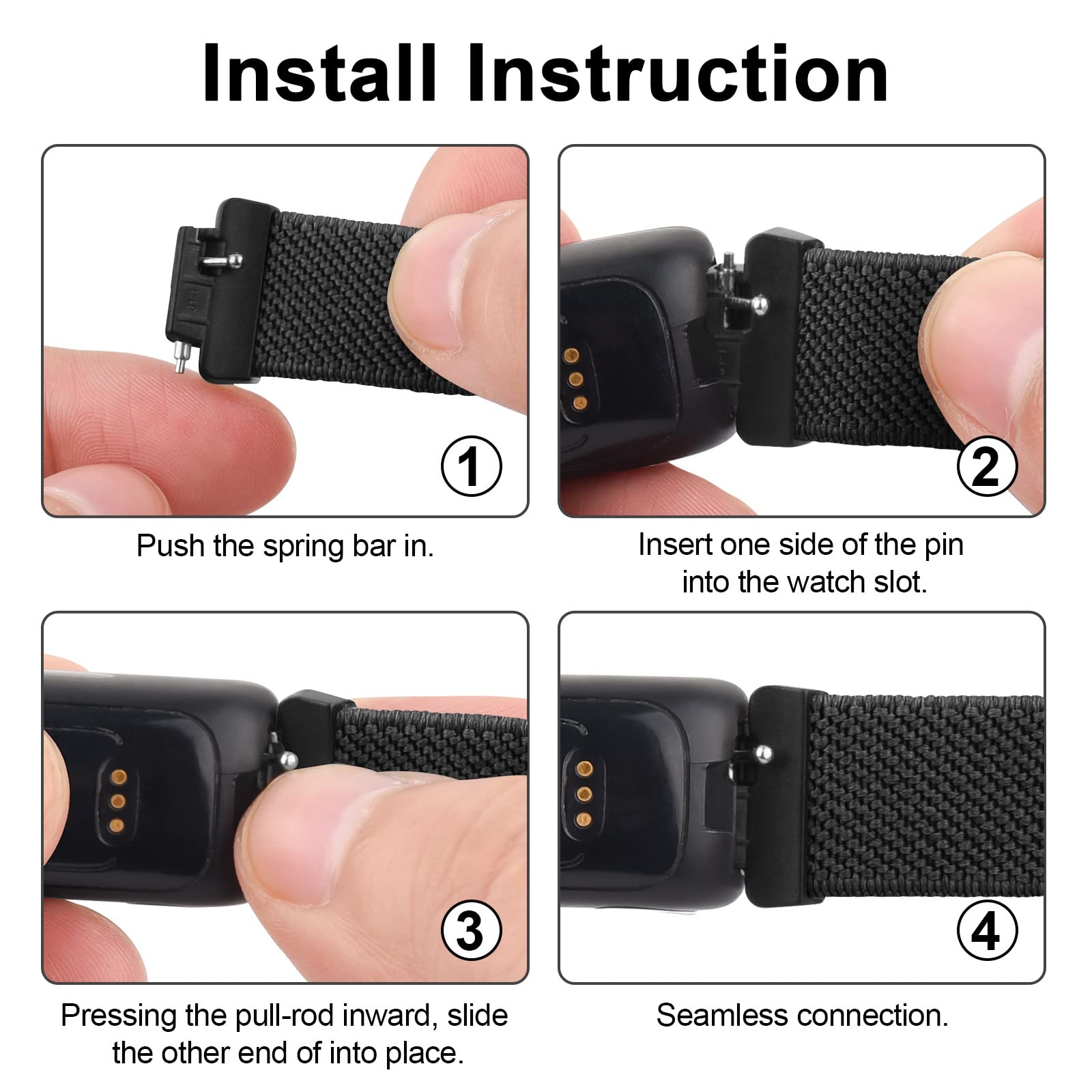 Install Instruction

1

Push the spring bar in.

2

Insert one side of the pin into the watch slot.

3

Pressing the pull-rod inward, slide the other end of into place.

4

Seamless connection.