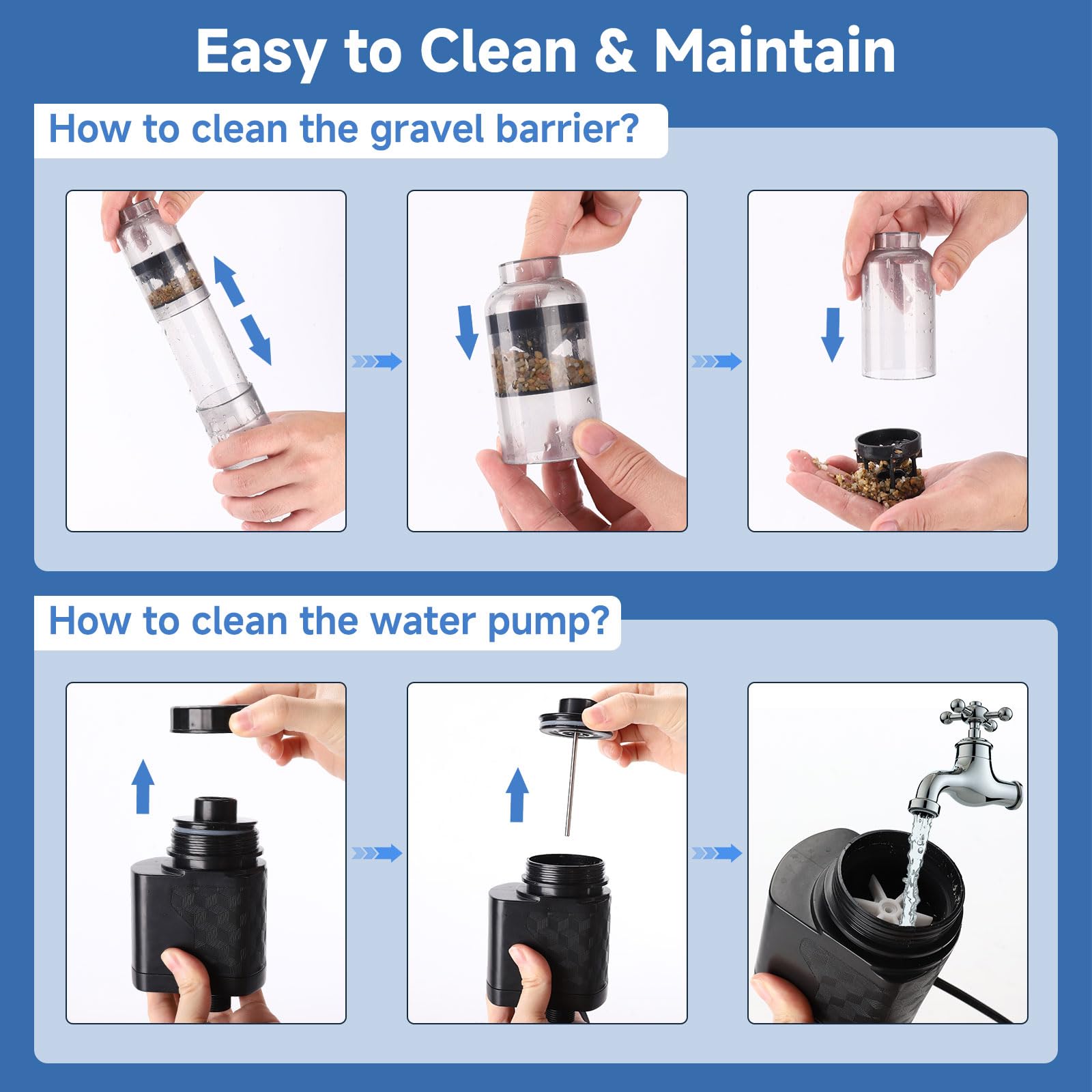 Easy to Clean & Maintain

How to clean the gravel barrier?

How to clean the water pump?