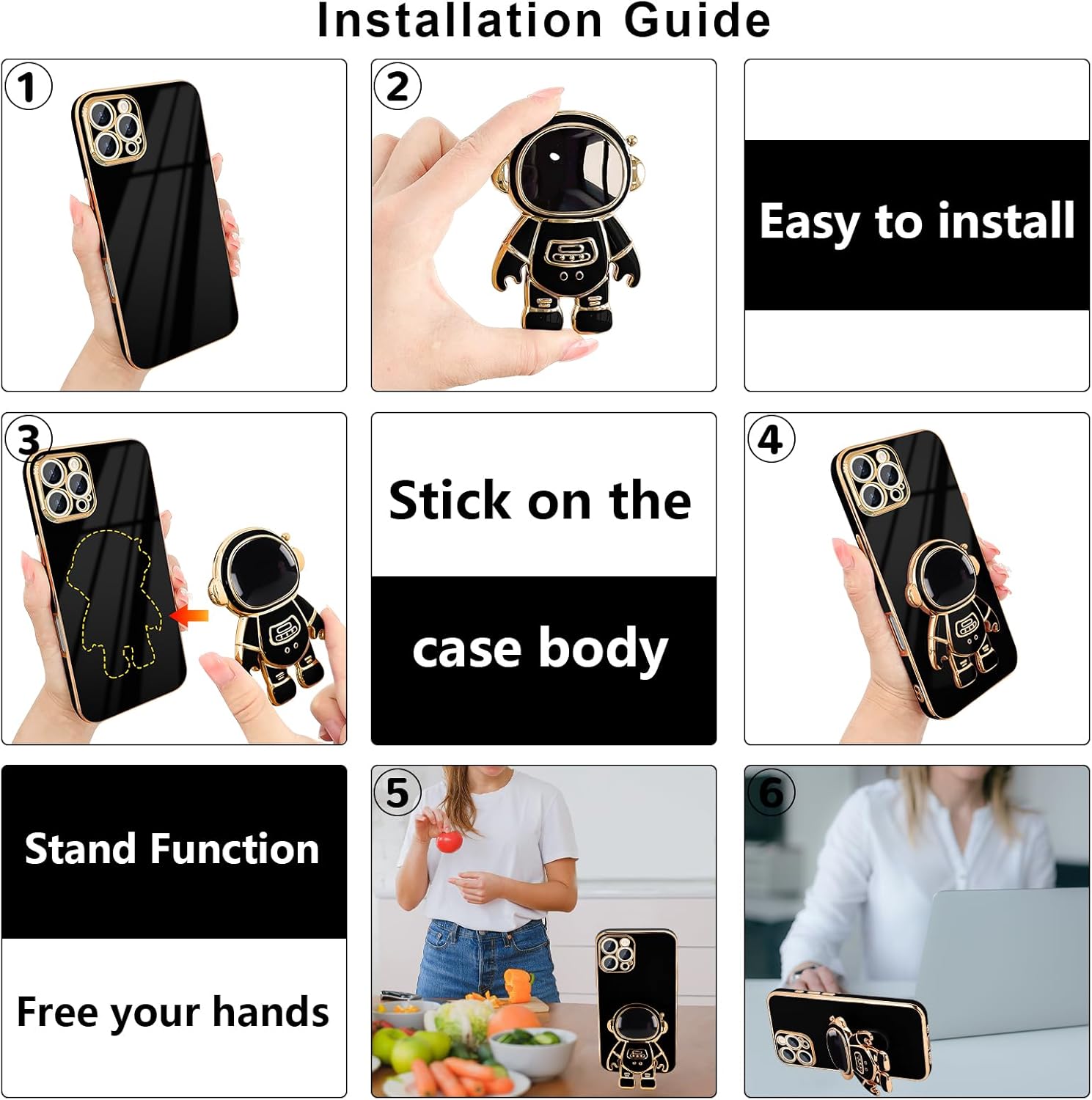 Installation Guide

1

2

Easy to install

3

Stick on the

case body

4

Stand Function

Free your hands

5

6