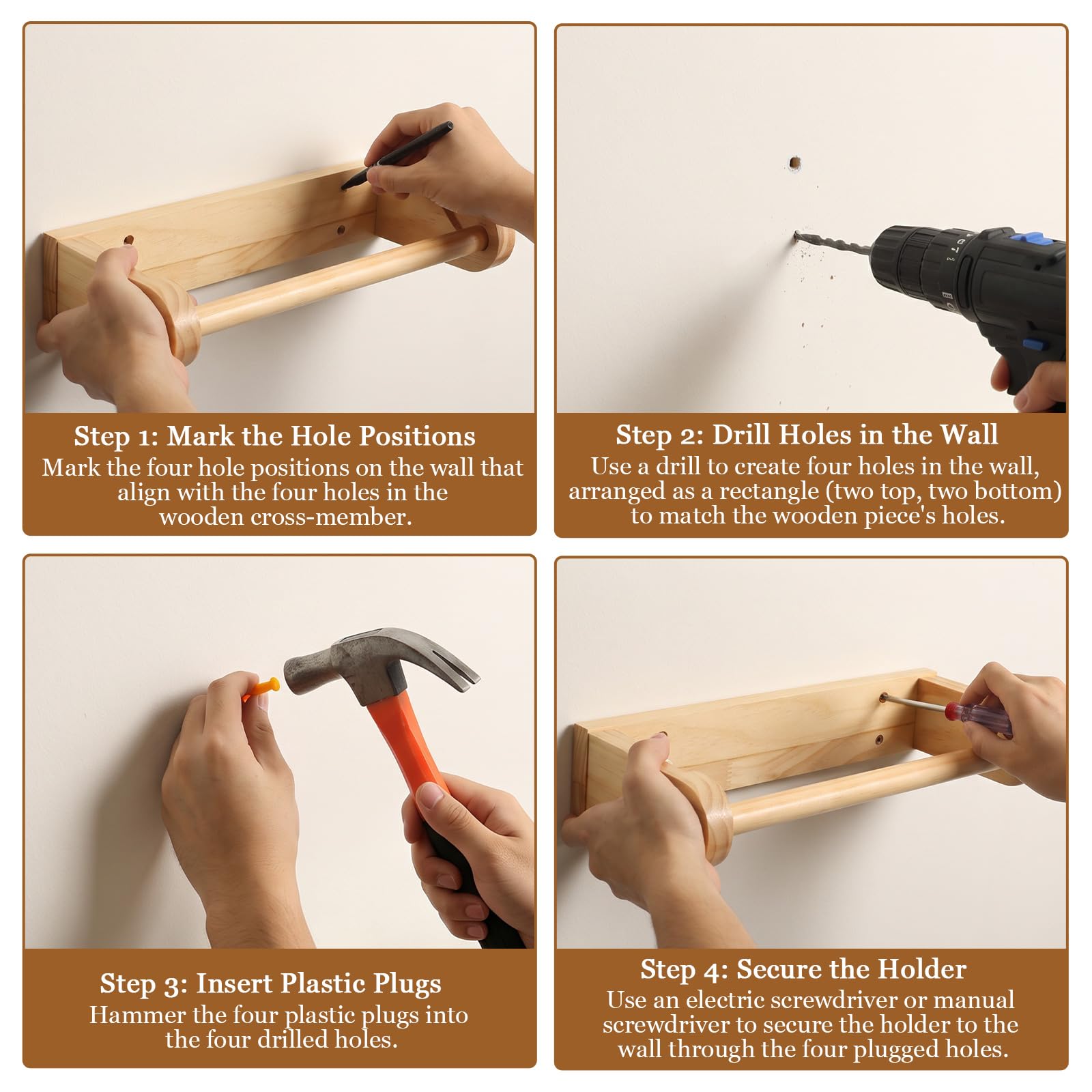 Step 1: Mark the Hole Positions
Mark the four hole positions on the wall that align with the four holes in the wooden cross-member.

Step 2: Drill Holes in the Wall
Use a drill to create four holes in the wall, arranged as a rectangle (two top, two bottom) to match the wooden piece's holes.

Step 3: Insert Plastic Plugs
Hammer the four plastic plugs into the four drilled holes.

Step 4: Secure the Holder
Use an electric screwdriver or manual screwdriver to secure the holder to the wall through the four plugged holes.