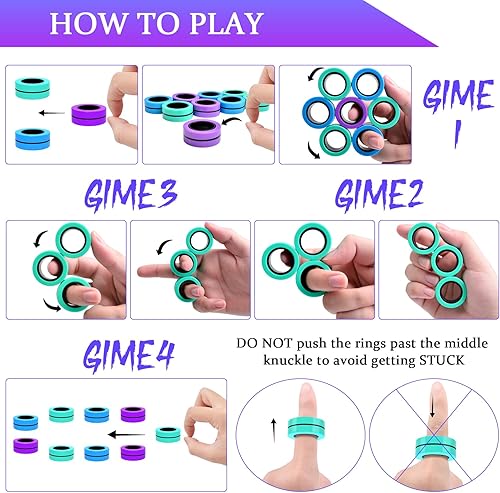 HOW TO PLAY

GIME 1

GIME3

GIME2

GIME4

DO NOT push the rings past the middle knuckle to avoid getting STUCK