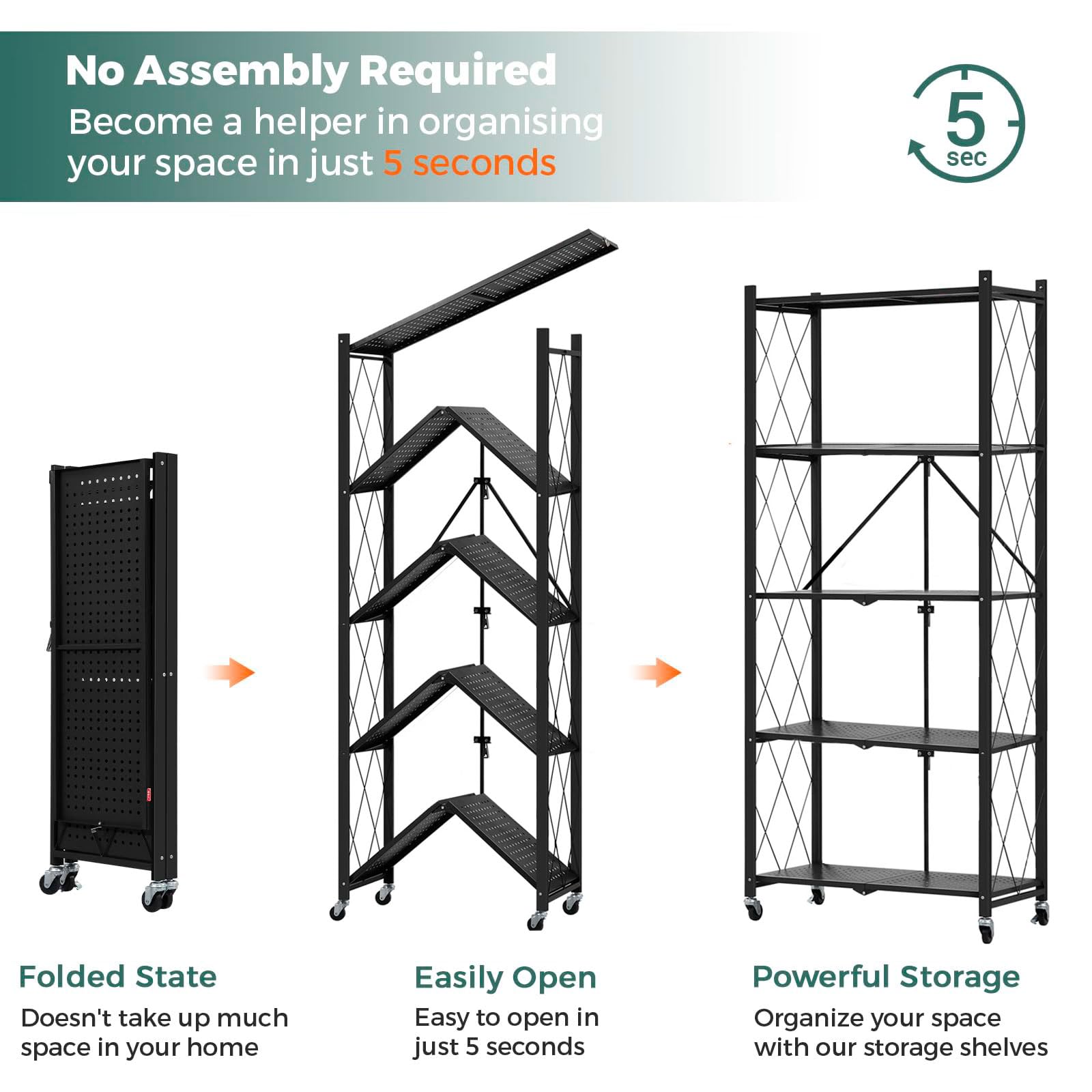 No Assembly Required
Become a helper in organising your space in just 5 seconds

5 sec

Folded State
Doesn't take up much space in your home

Easily Open
Easy to open in just 5 seconds

Powerful Storage
Organize your space with our storage shelves