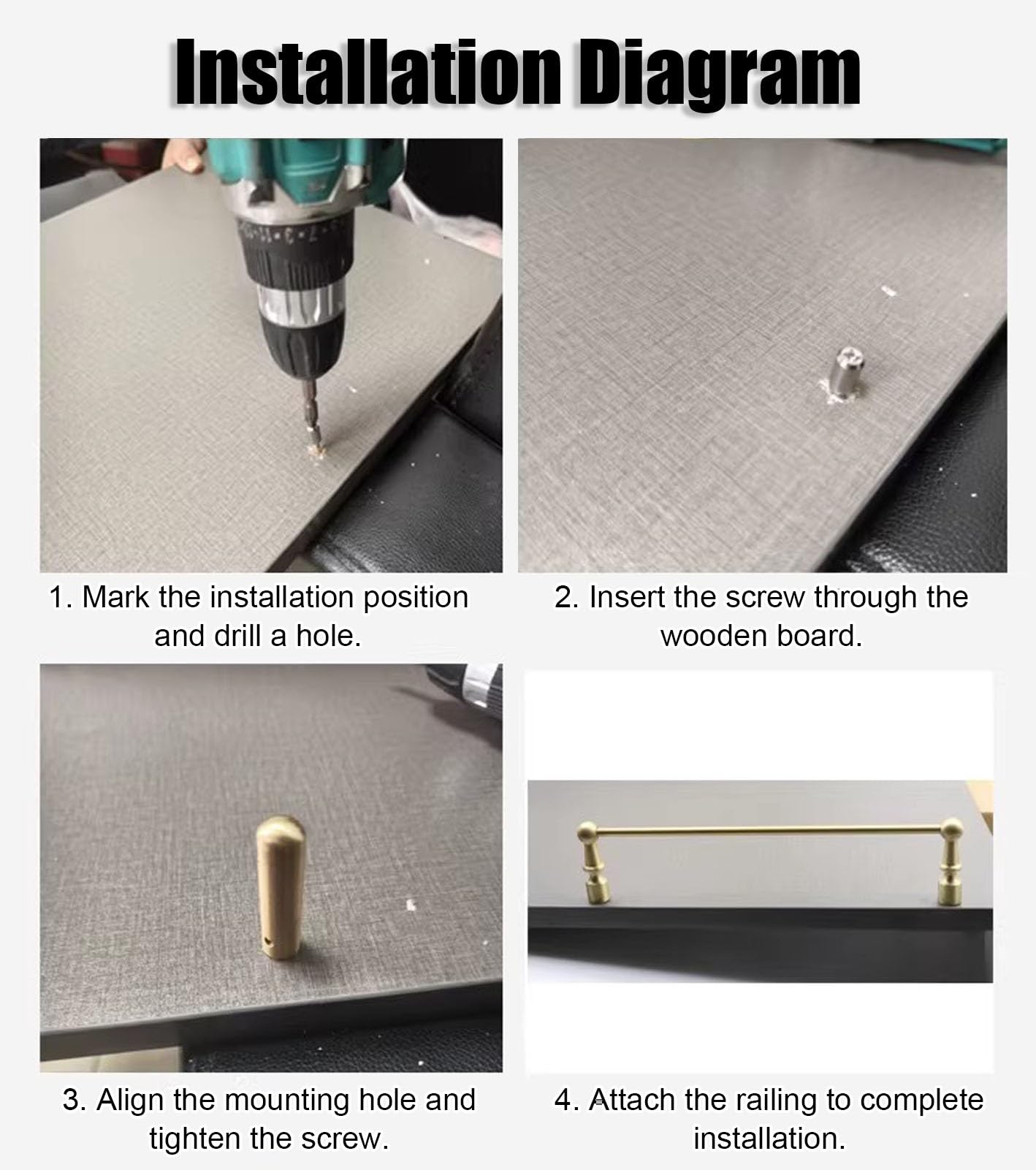 Installation Diagram

1. Mark the installation position and drill a hole.

2. Insert the screw through the wooden board.

3. Align the mounting hole and tighten the screw.

4. Attach the railing to complete installation.