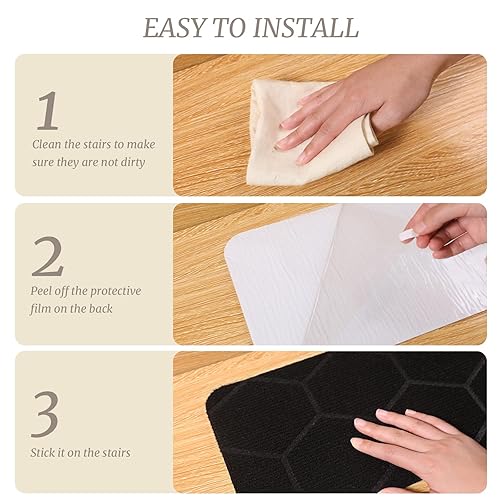 EASY TO INSTALL

1

Clean the stairs to make sure they are not dirty

2

Peel off the protective film on the back

3

Stick it on the stairs