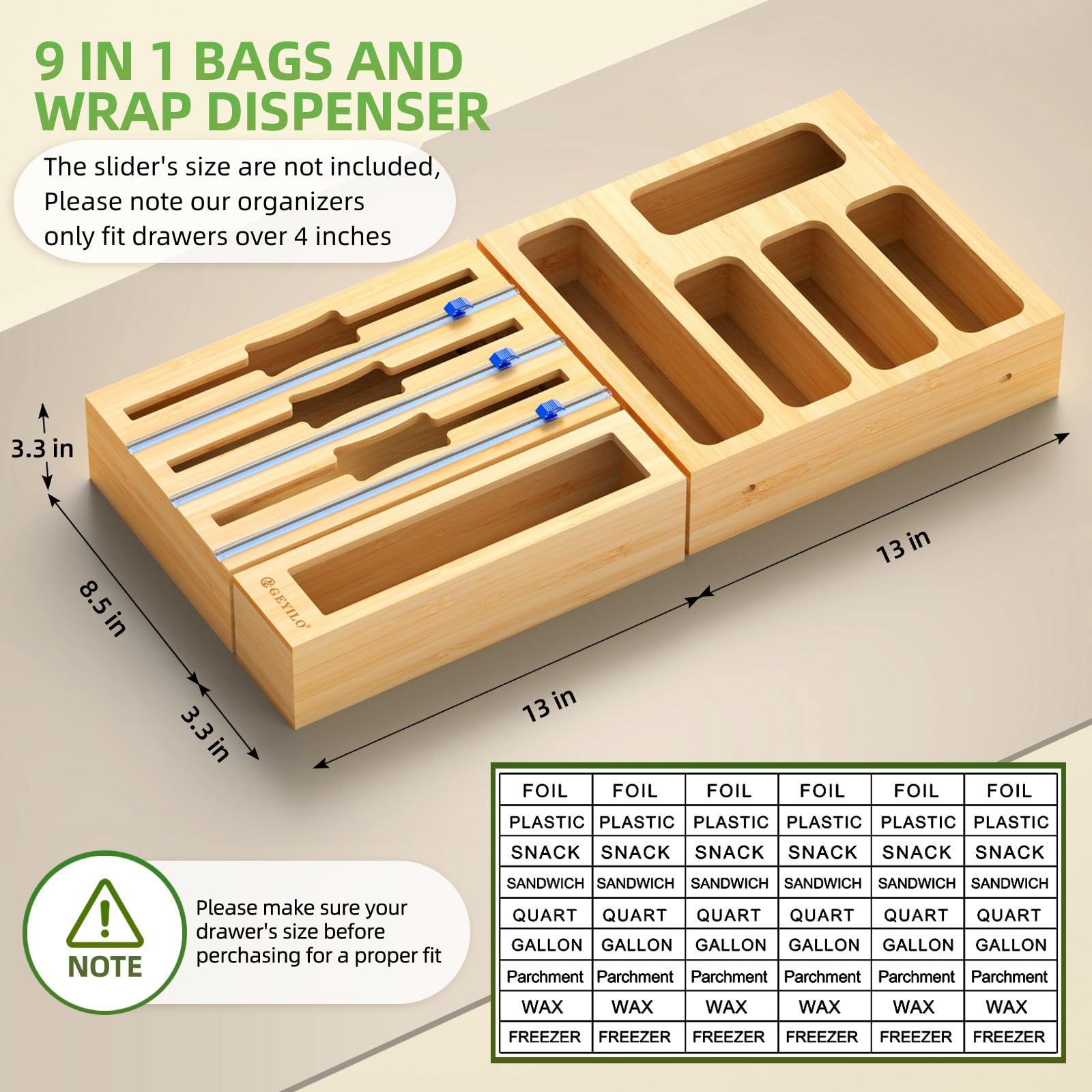 9 IN 1 BAGS AND WRAP DISPENSER

The slider's size are not included, Please note our organizers only fit drawers over 4 inches

3.3 in

8.5 in

3.3 in

13 in

13 in

GEYILO

NOTE

Please make sure your drawer's size before perchasing for a proper fit

| FOIL | FOIL | FOIL | FOIL | FOIL | FOIL |
|---|---|---|---|---|---|
| PLASTIC | PLASTIC | PLASTIC | PLASTIC | PLASTIC | PLASTIC |
| SNACK | SNACK | SNACK | SNACK | SNACK | SNACK |
| SANDWICH | SANDWICH | SANDWICH | SANDWICH | SANDWICH | SANDWICH |
| QUART | QUART | QUART | QUART | QUART | QUART |
| GALLON | GALLON | GALLON | GALLON | GALLON | GALLON |
| Parchment | Parchment | Parchment | Parchment | Parchment | Parchment |
| WAX | WAX | WAX | WAX | WAX | WAX |
| FREEZER | FREEZER | FREEZER | FREEZER | FREEZER | FREEZER |