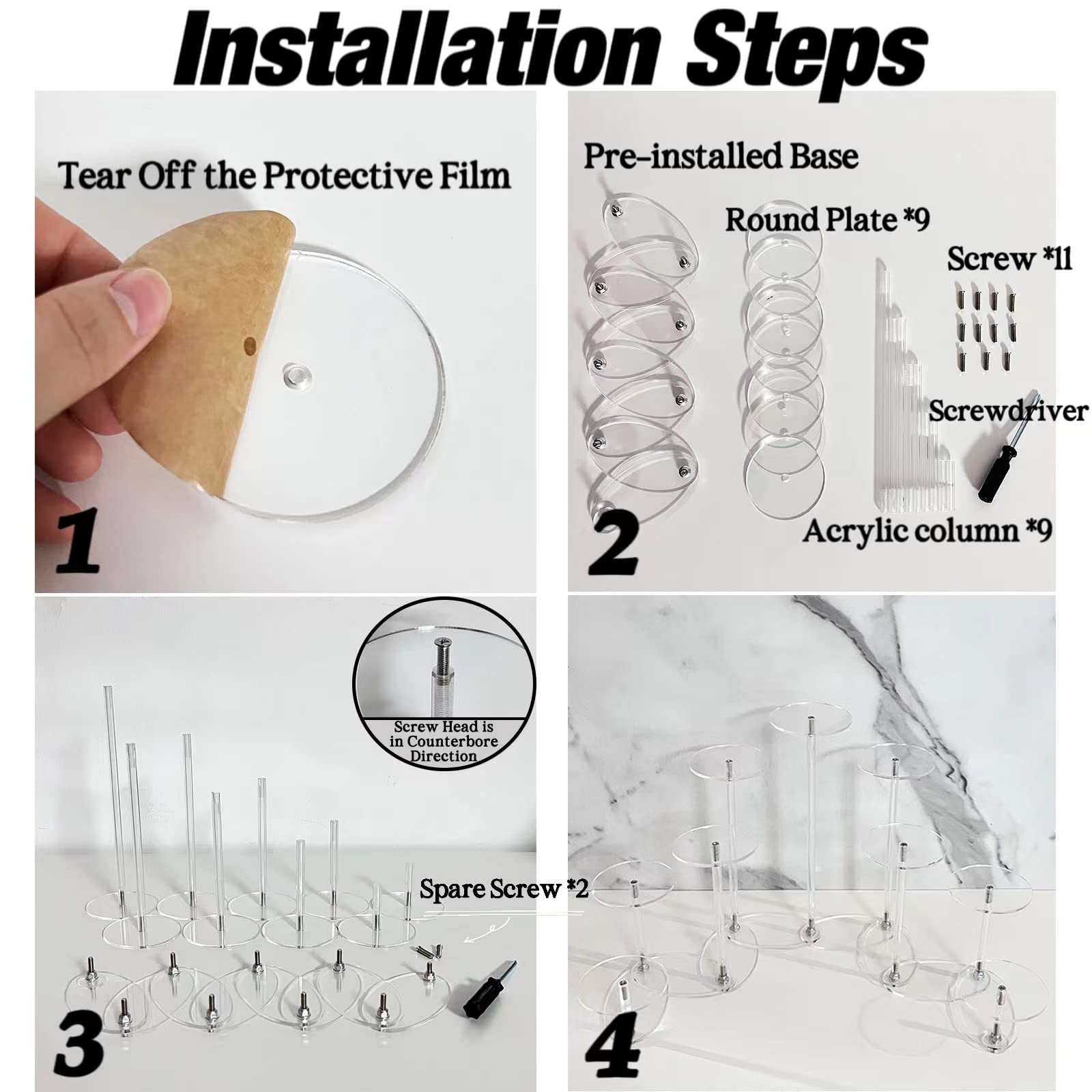 Installation Steps

Tear Off the Protective Film

1

Pre-installed Base

Round Plate *9

Screw *11

Screwdriver

Acrylic column *9

2

Screw Head is in Counterbore Direction

Spare Screw *2

3

4