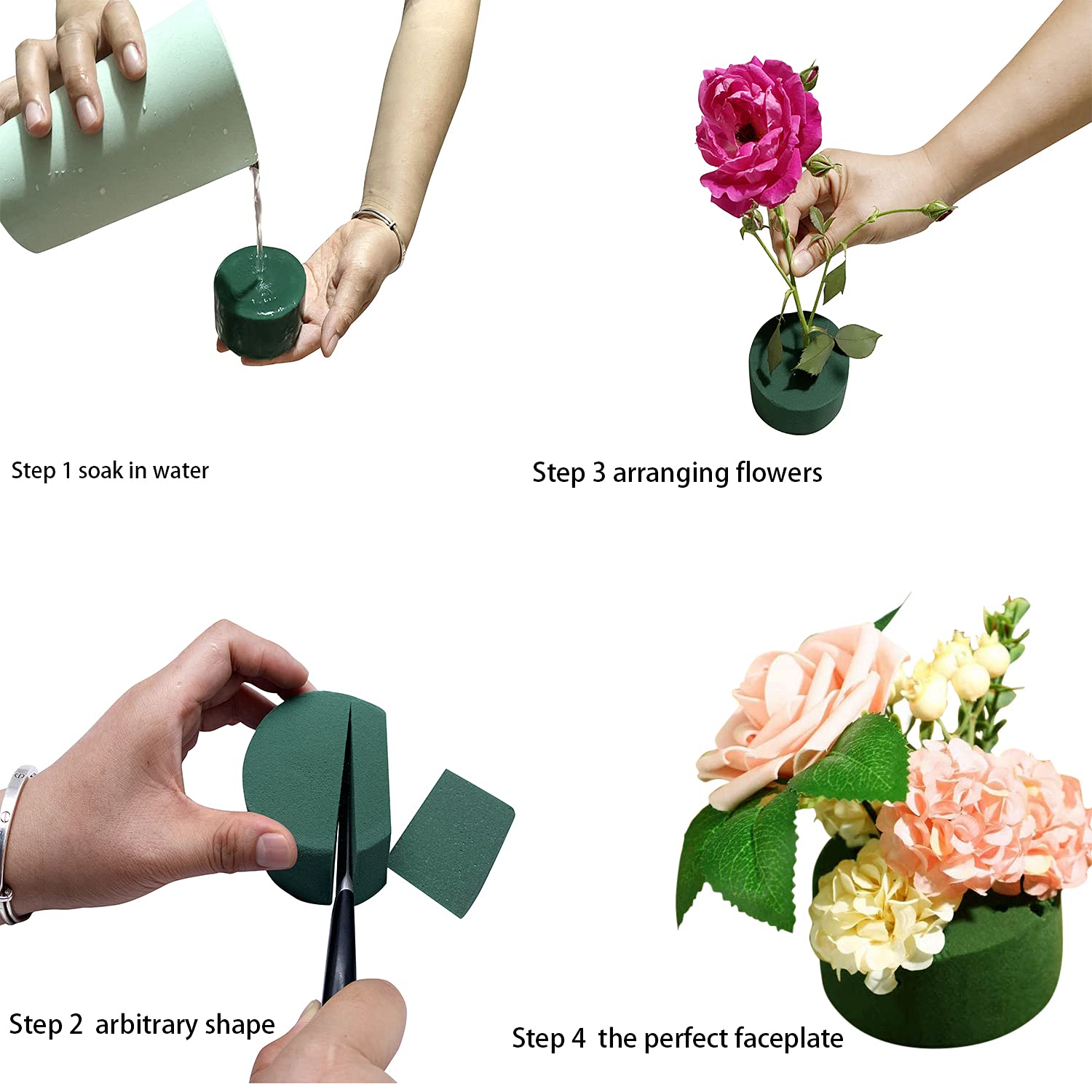 Step 1 soak in water

Step 3 arranging flowers

Step 2 arbitrary shape

Step 4 the perfect faceplate