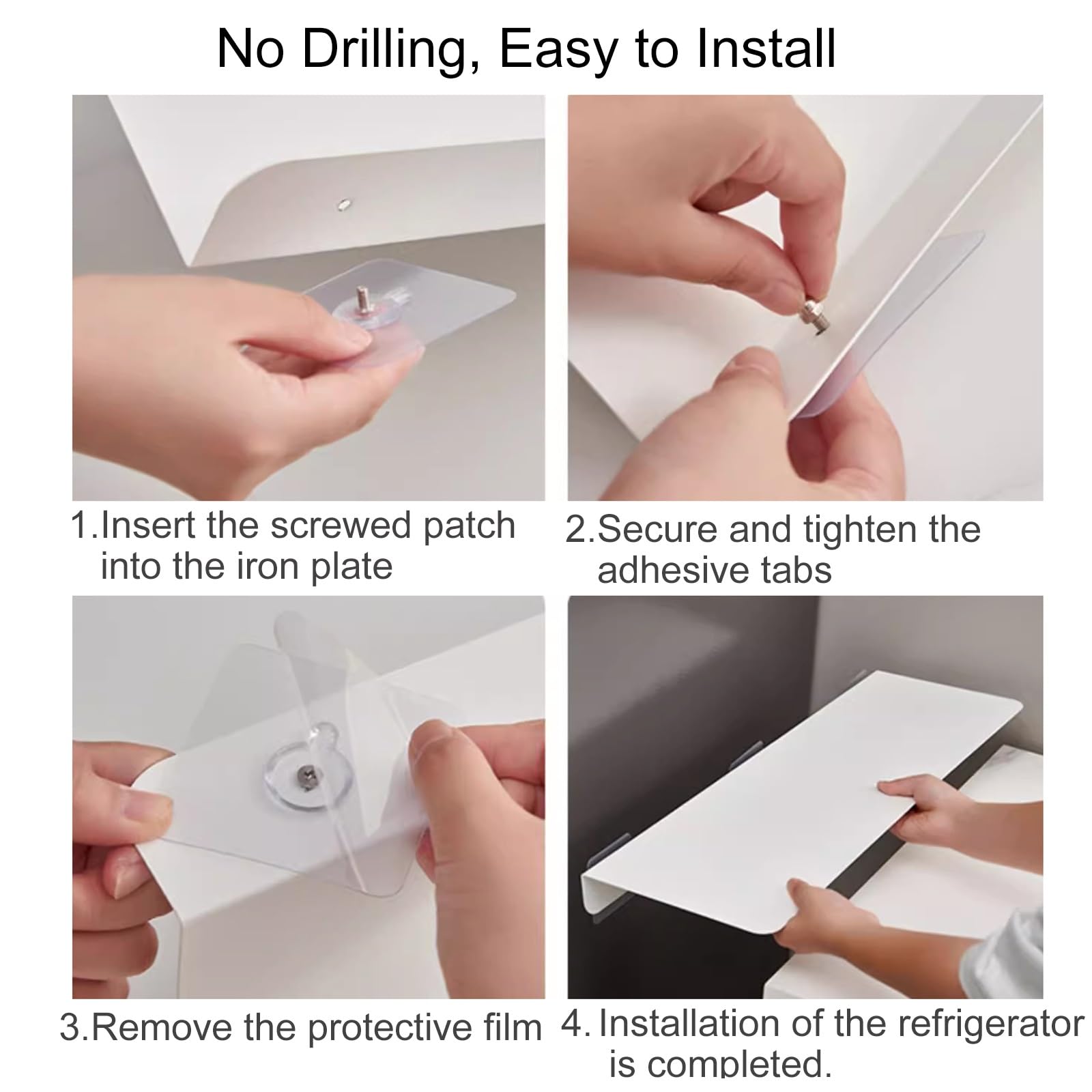 No Drilling, Easy to Install

1.Insert the screwed patch into the iron plate

2.Secure and tighten the adhesive tabs

3.Remove the protective film

4. Installation of the refrigerator is completed.