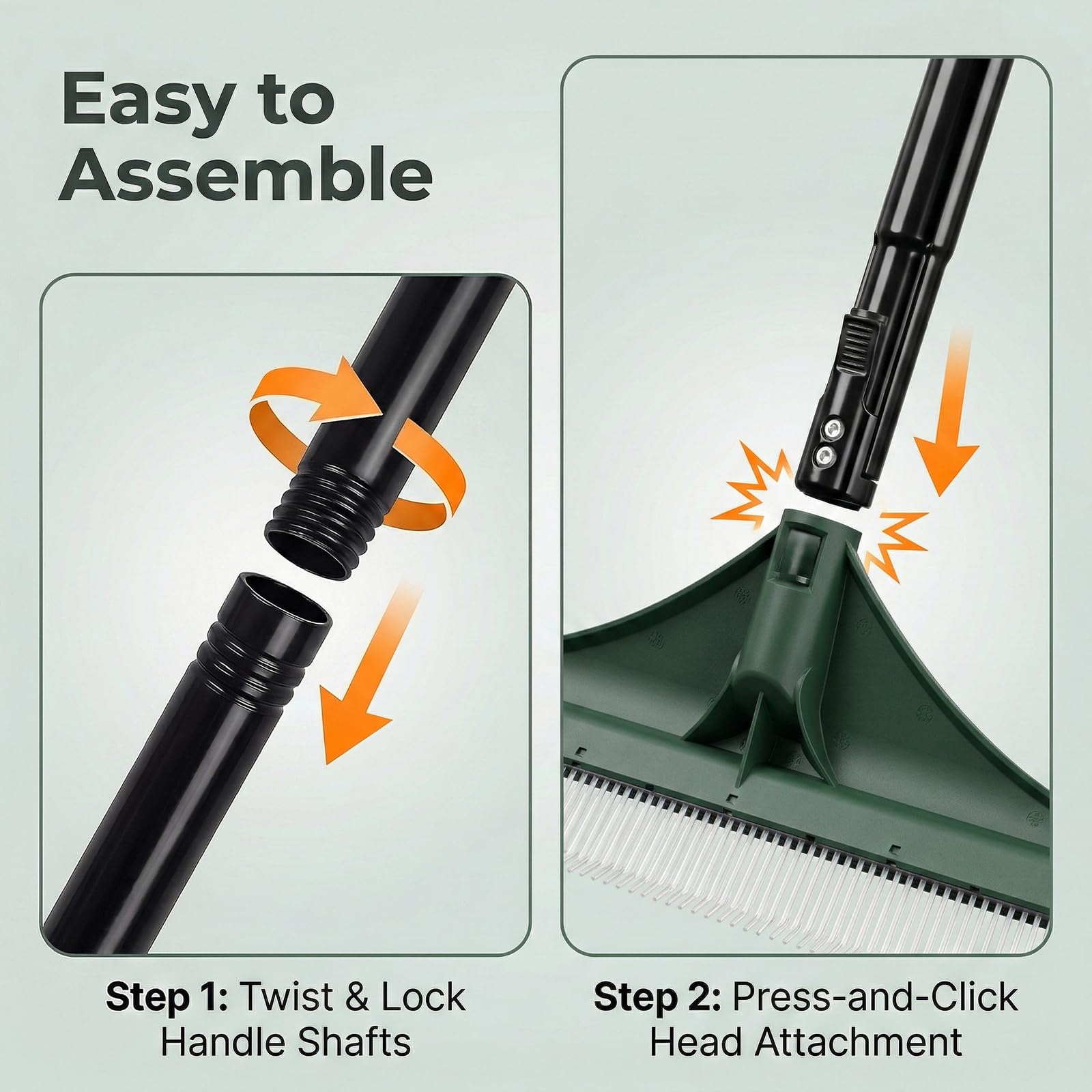 Easy to Assemble

Step 1: Twist & Lock Handle Shafts

Step 2: Press-and-Click Head Attachment