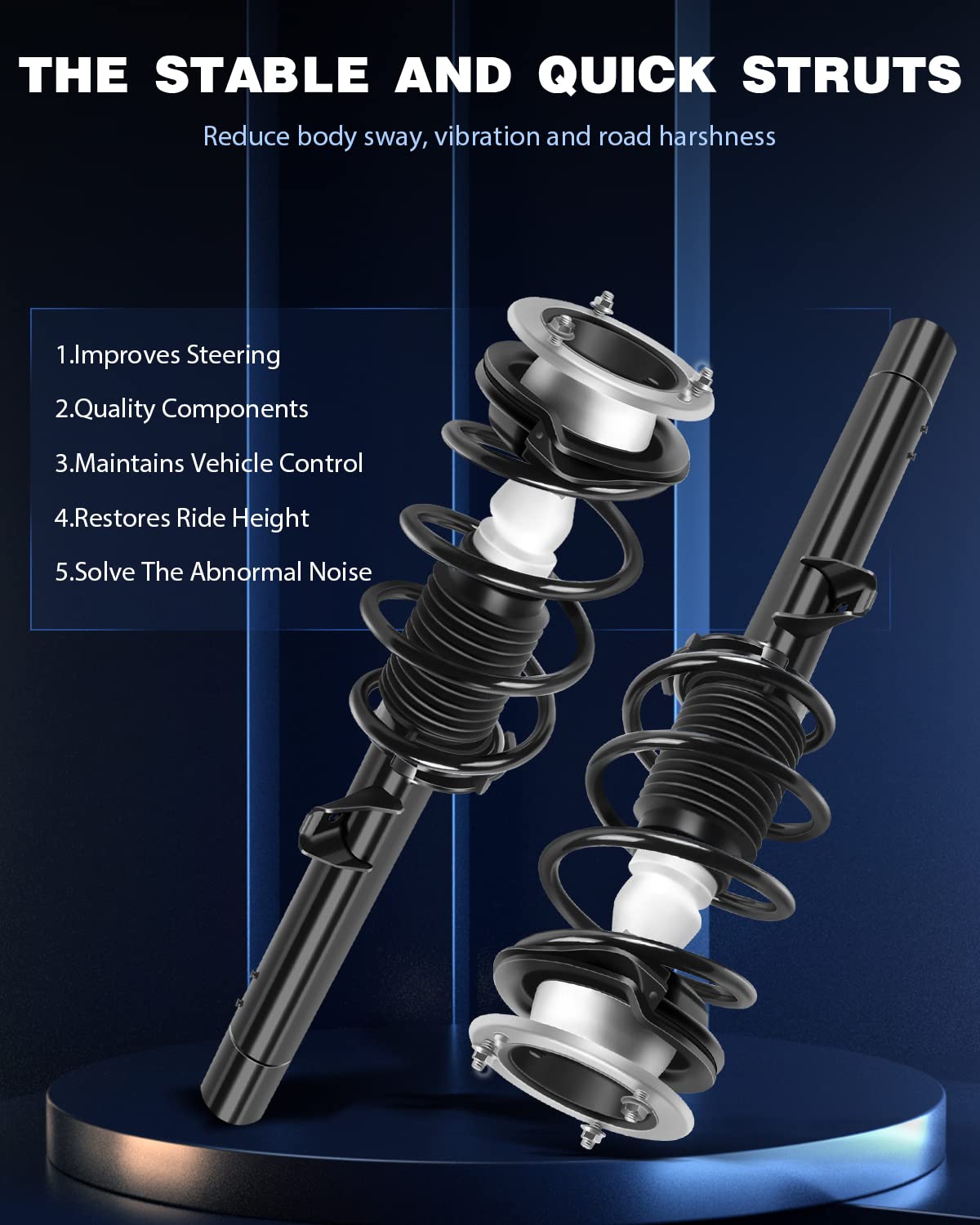 THE STABLE AND QUICK STRUTS

Reduce body sway, vibration and road harshness

1.Improves Steering

2.Quality Components

3.Maintains Vehicle Control

4.Restores Ride Height

5.Solve The Abnormal Noise