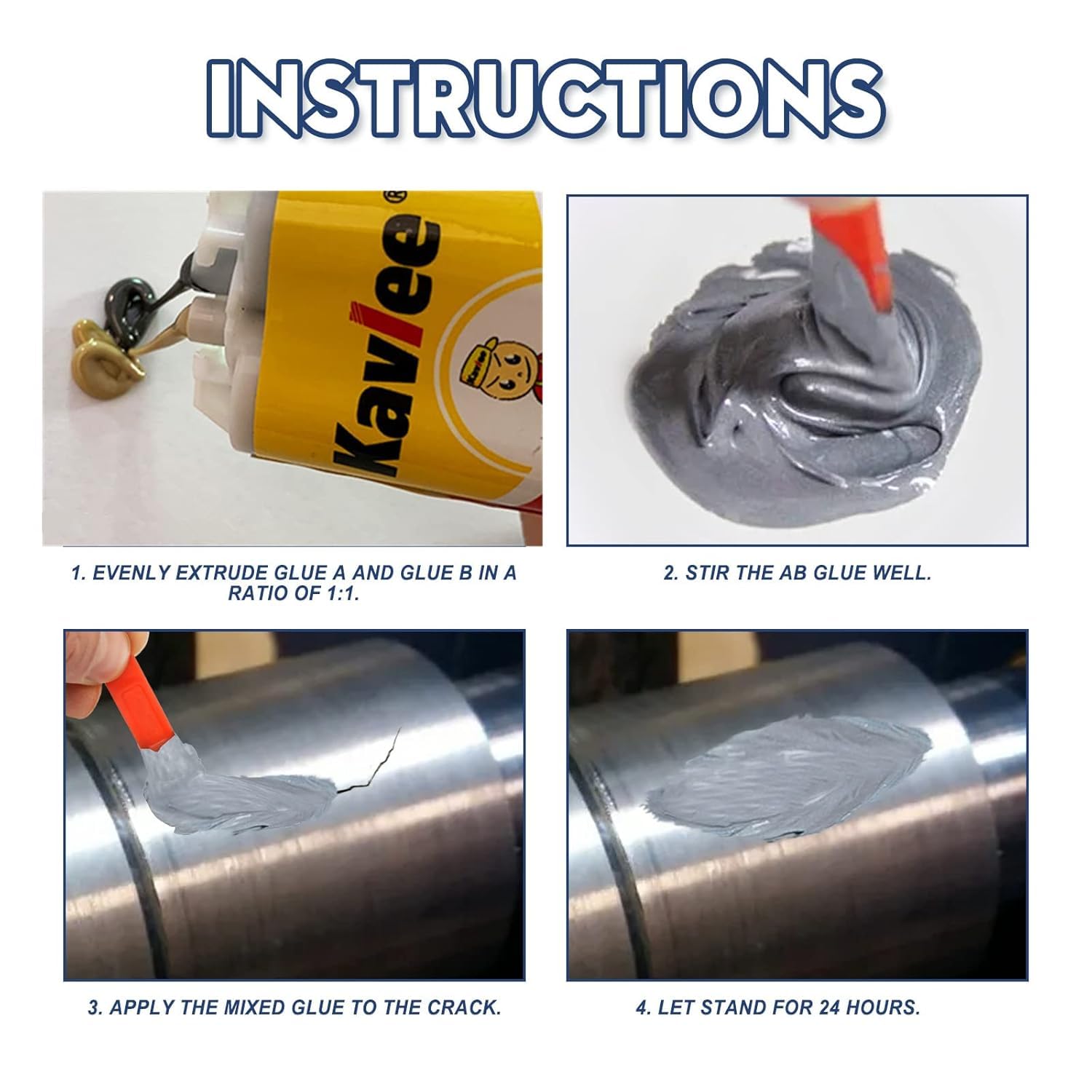 INSTRUCTIONS

Kavlee®

1. EVENLY EXTRUDE GLUE A AND GLUE B IN A RATIO OF 1:1.

2. STIR THE AB GLUE WELL.

3. APPLY THE MIXED GLUE TO THE CRACK.

4. LET STAND FOR 24 HOURS.