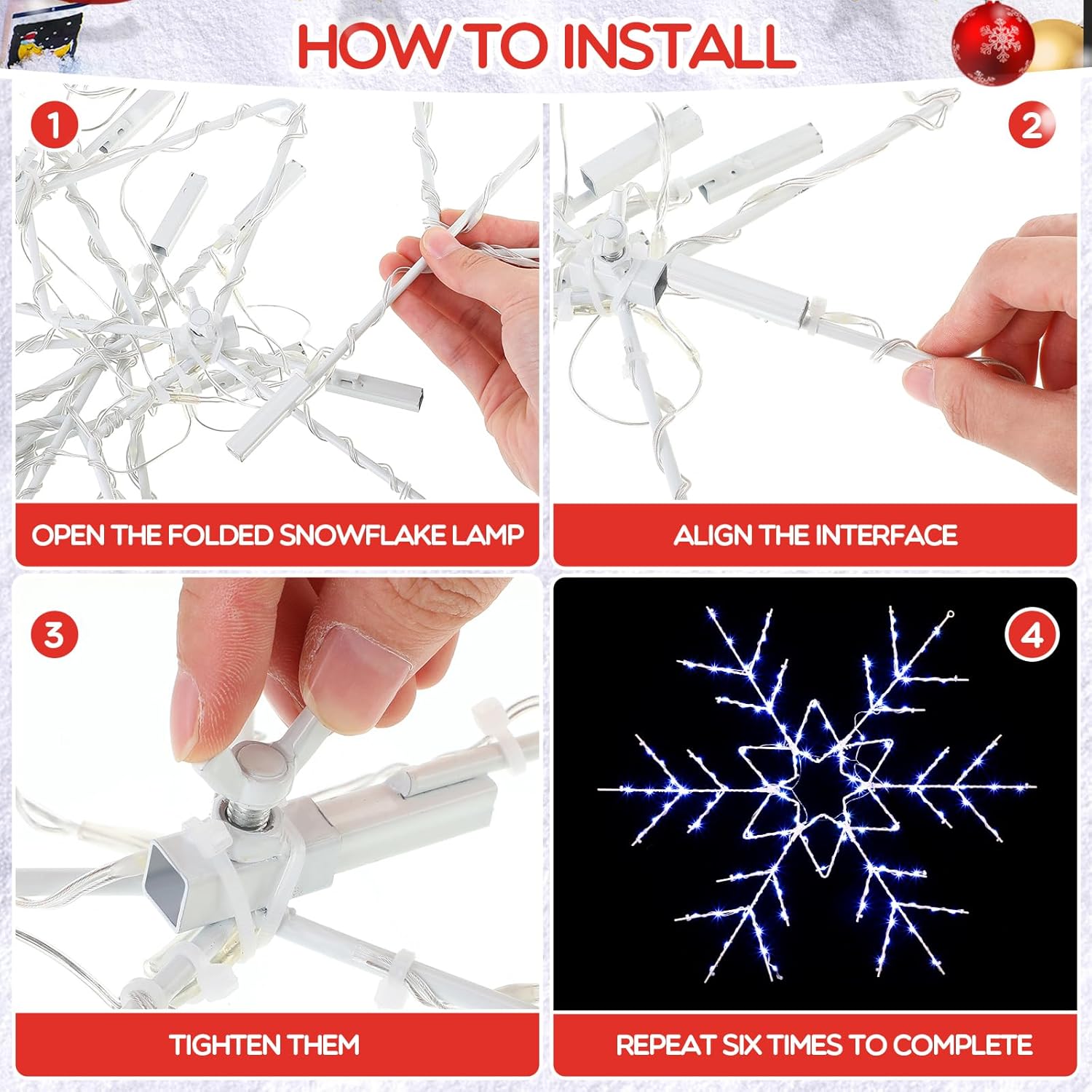 HOW TO INSTALL

1

OPEN THE FOLDED SNOWFLAKE LAMP

2

ALIGN THE INTERFACE

3

TIGHTEN THEM

4

REPEAT SIX TIMES TO COMPLETE