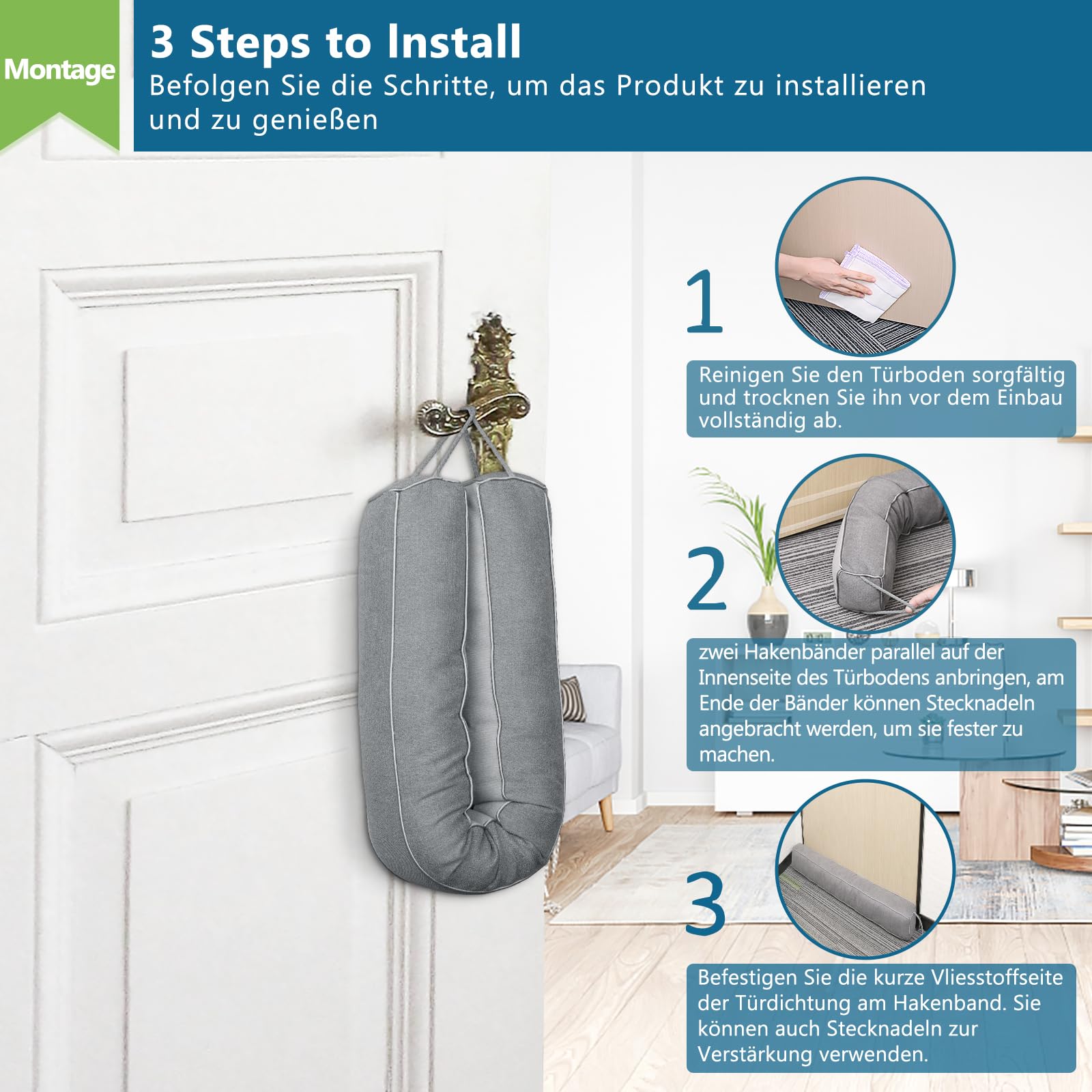 Montage

3 Steps to Install

Befolgen Sie die Schritte, um das Produkt zu installieren und zu genießen

1

Reinigen Sie den Türboden sorgfältig und trocknen Sie ihn vor dem Einbau vollständig ab.

2

zwei Hakenbänder parallel auf der Innenseite des Türbodens anbringen, am Ende der Bänder können Stecknadeln angebracht werden, um sie fester zu machen.

3

Befestigen Sie die kurze Vliesstoffseite der Türdichtung am Hakenband. Sie können auch Stecknadeln zur Verstärkung verwenden.