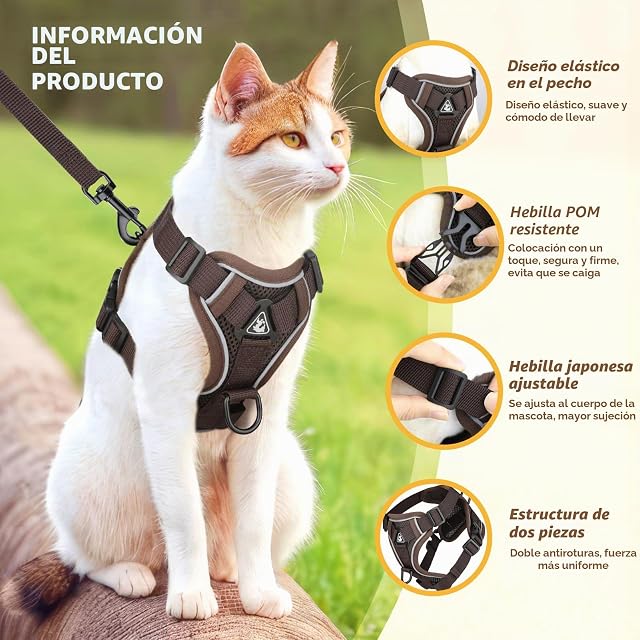 INFORMACIÓN DEL PRODUCTO

Diseño elástico en el pecho
Diseño elástico, suave y cómodo de llevar

Hebilla POM resistente
Colocación con un toque, segura y firme, evita que se caiga

Hebilla japonesa ajustable
Se ajusta al cuerpo de la mascota, mayor sujeción

Estructura de dos piezas
Doble antiroturas, fuerza más uniforme