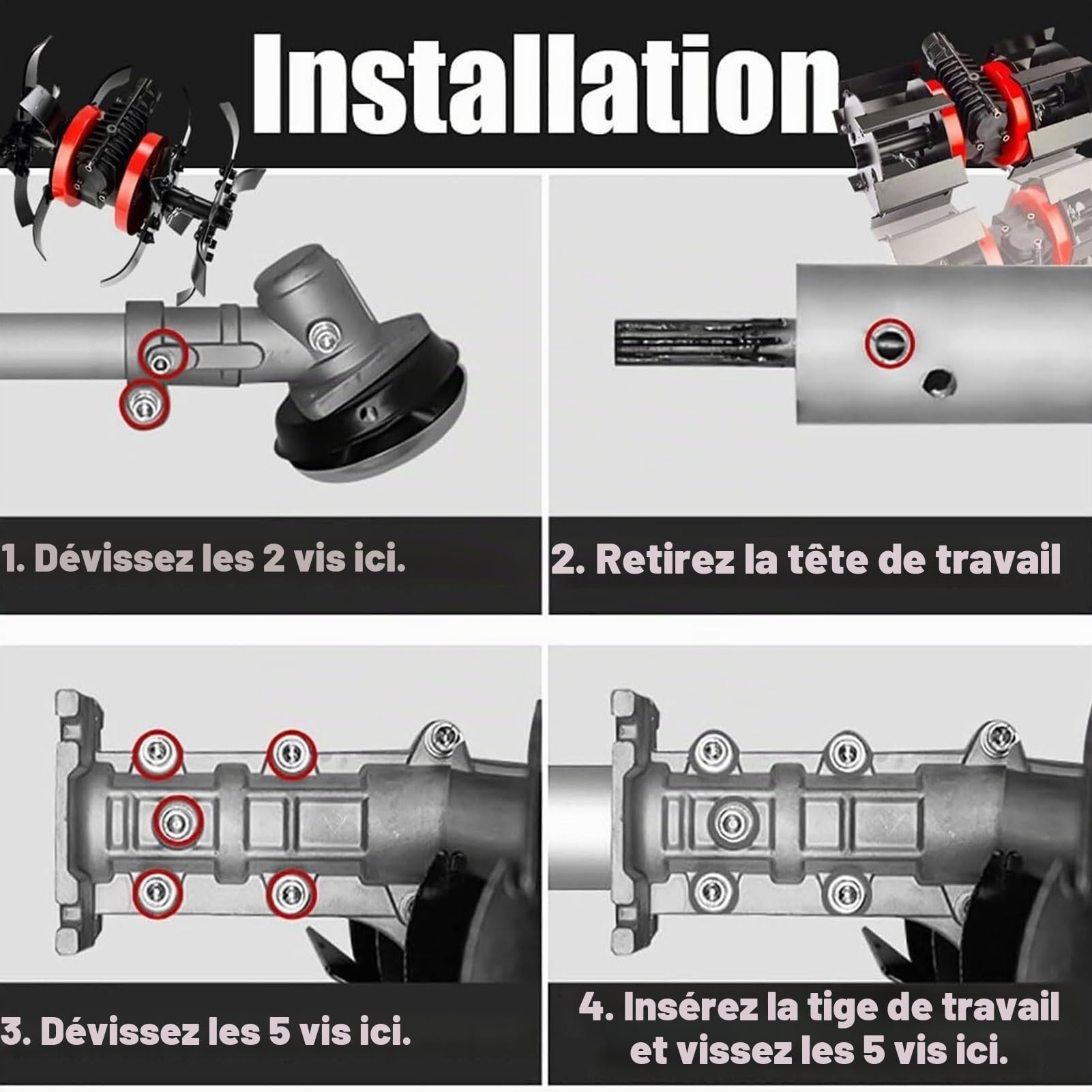 Installation

1. Dévissez les 2 vis ici.

2. Retirez la tête de travail

3. Dévissez les 5 vis ici.

4. Insérez la tige de travail et vissez les 5 vis ici.