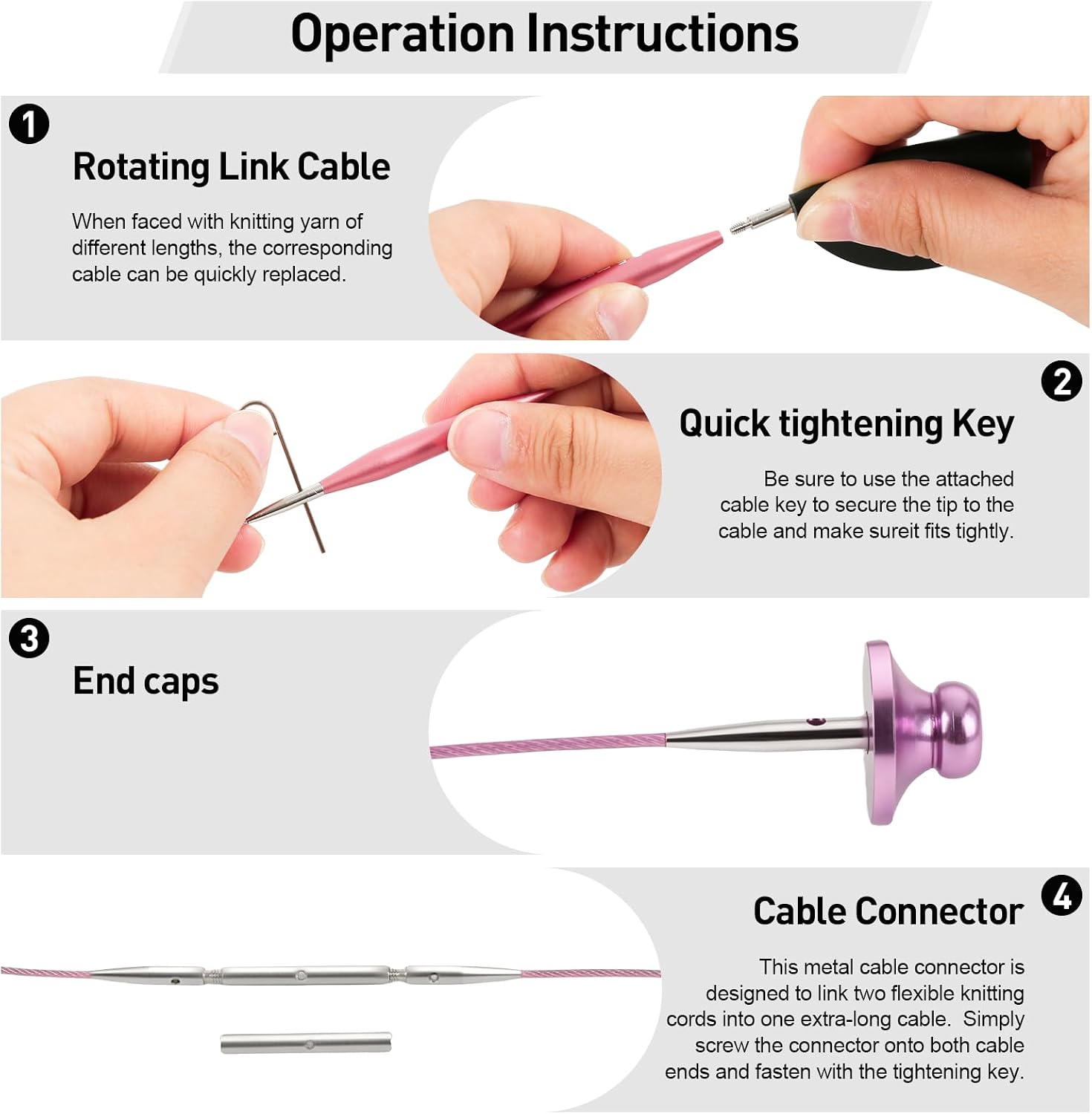 Operation Instructions

1
Rotating Link Cable
When faced with knitting yarn of different lengths, the corresponding cable can be quickly replaced.

2
Quick tightening Key
Be sure to use the attached cable key to secure the tip to the cable and make sureit fits tightly.

3
End caps

4
Cable Connector
This metal cable connector is designed to link two flexible knitting cords into one extra-long cable. Simply screw the connector onto both cable ends and fasten with the tightening key.