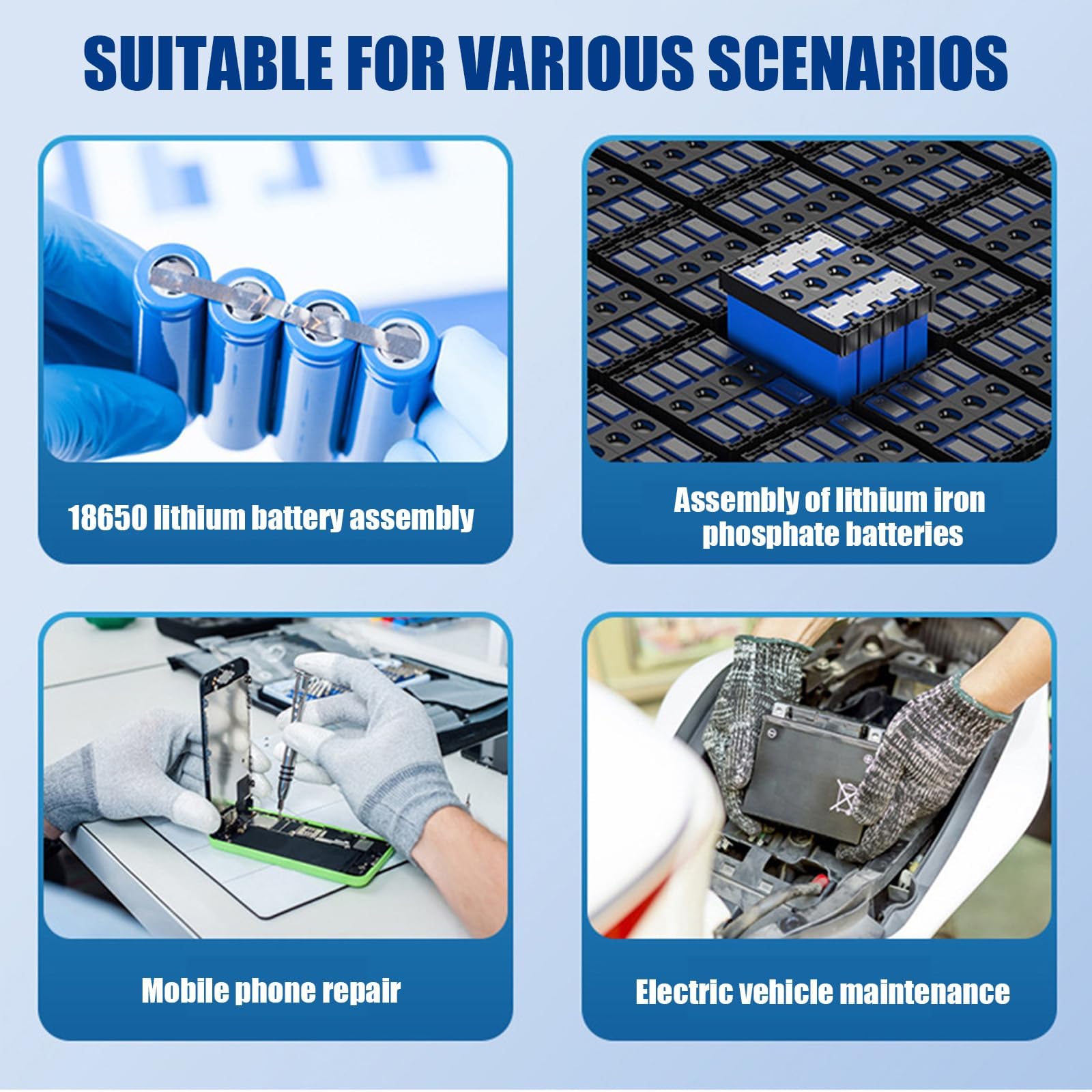 SUITABLE FOR VARIOUS SCENARIOS

18650 lithium battery assembly

Assembly of lithium iron phosphate batteries

Mobile phone repair

Electric vehicle maintenance