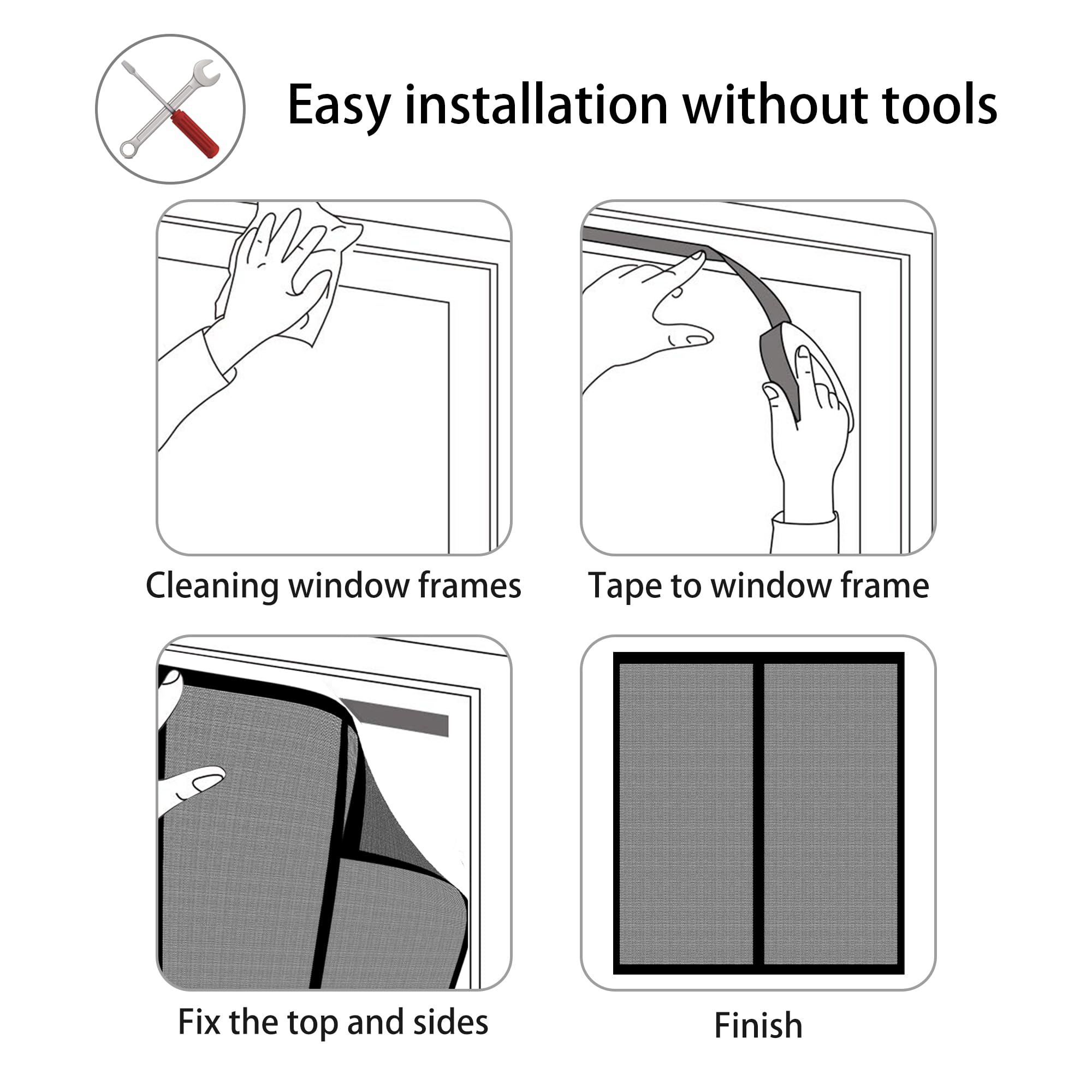 Easy installation without tools

Cleaning window frames

Tape to window frame

Fix the top and sides

Finish